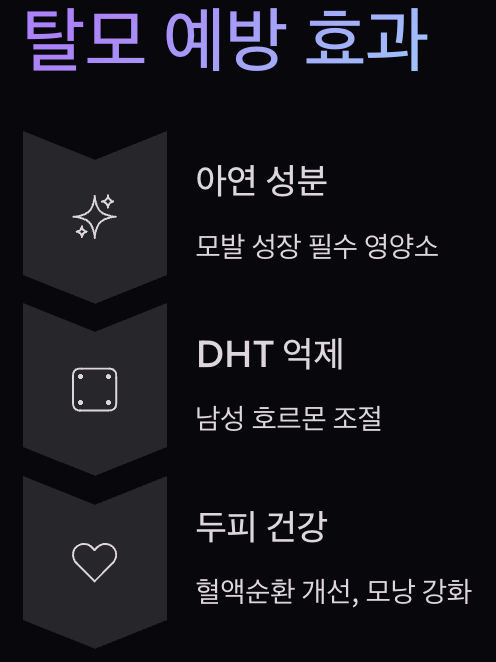 탈모 예방 효과

아연 성분

모발 성장 필수 영양소

DHT 억제

남성 호르몬 조절

두피 건강

혈액순환 개선, 모낭 강화