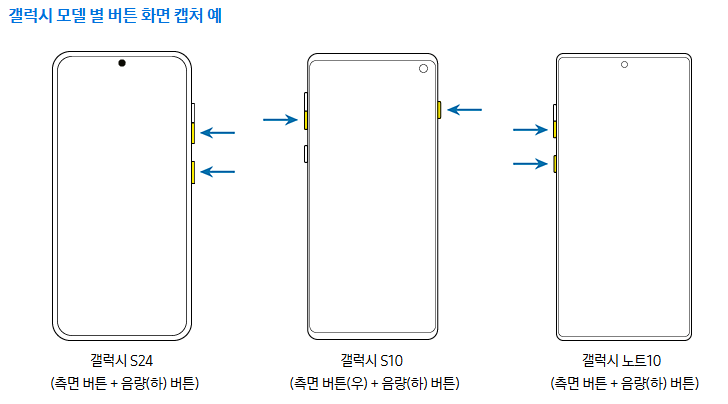 갤럭시 모델 별 버튼 화면 캡처 예

갤럭시 S24
(측면 버튼 + 음량(하) 버튼)

갤럭시 S10
(측면 버튼(우) + 음량(하) 버튼)

갤럭시 노트10
(측면 버튼 + 음량(하) 버튼)