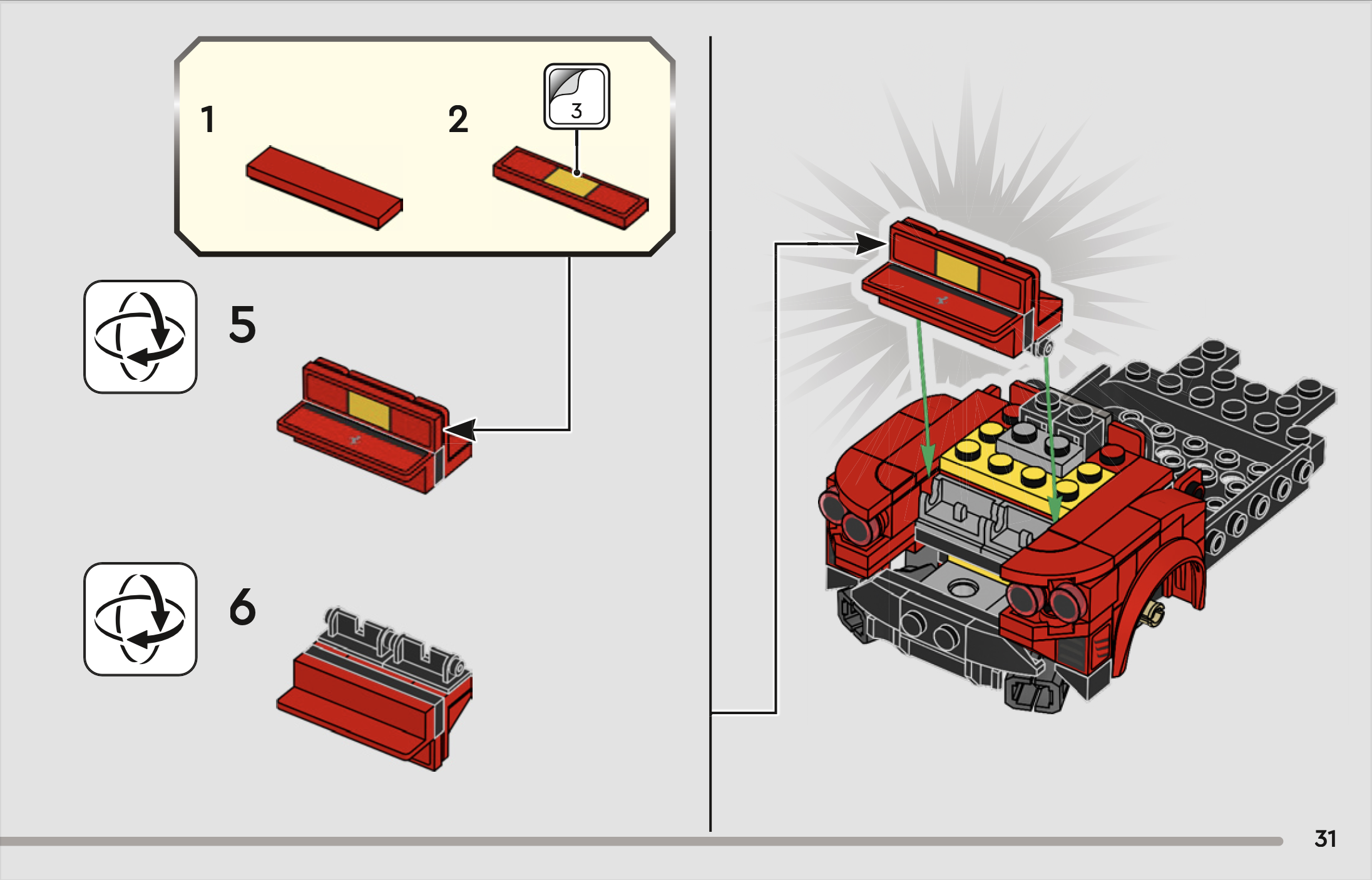 1

2

3

5

6

31