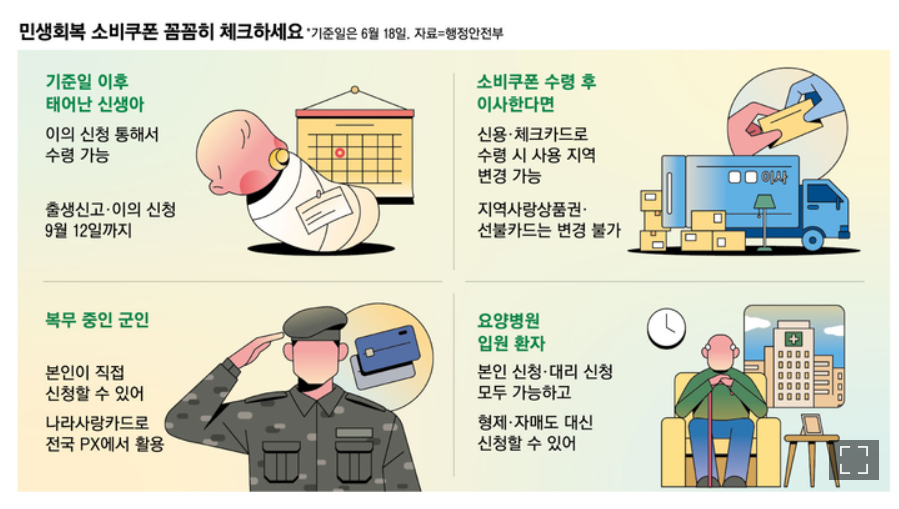 민생회복 소비쿠폰 꼼꼼히 체크하세요 *기준일은 6월 18일. 자료=행정안전부

기준일 이후 태어난 신생아

이의 신청 통해서 수령 가능

출생신고·이의 신청 9월 12일까지

소비쿠폰 수령 후 이사한다면

신용·체크카드로 수령 시 사용 지역 변경 가능

지역사랑상품권· 선불카드는 변경 불가

이사

복무 중인 군인

본인이 직접 신청할 수 있어

나라사랑카드로 전국 PX에서 활용

요양병원 입원 환자

본인 신청·대리 신청 모두 가능하고

형제·자매도 대신 신청할 수 있어