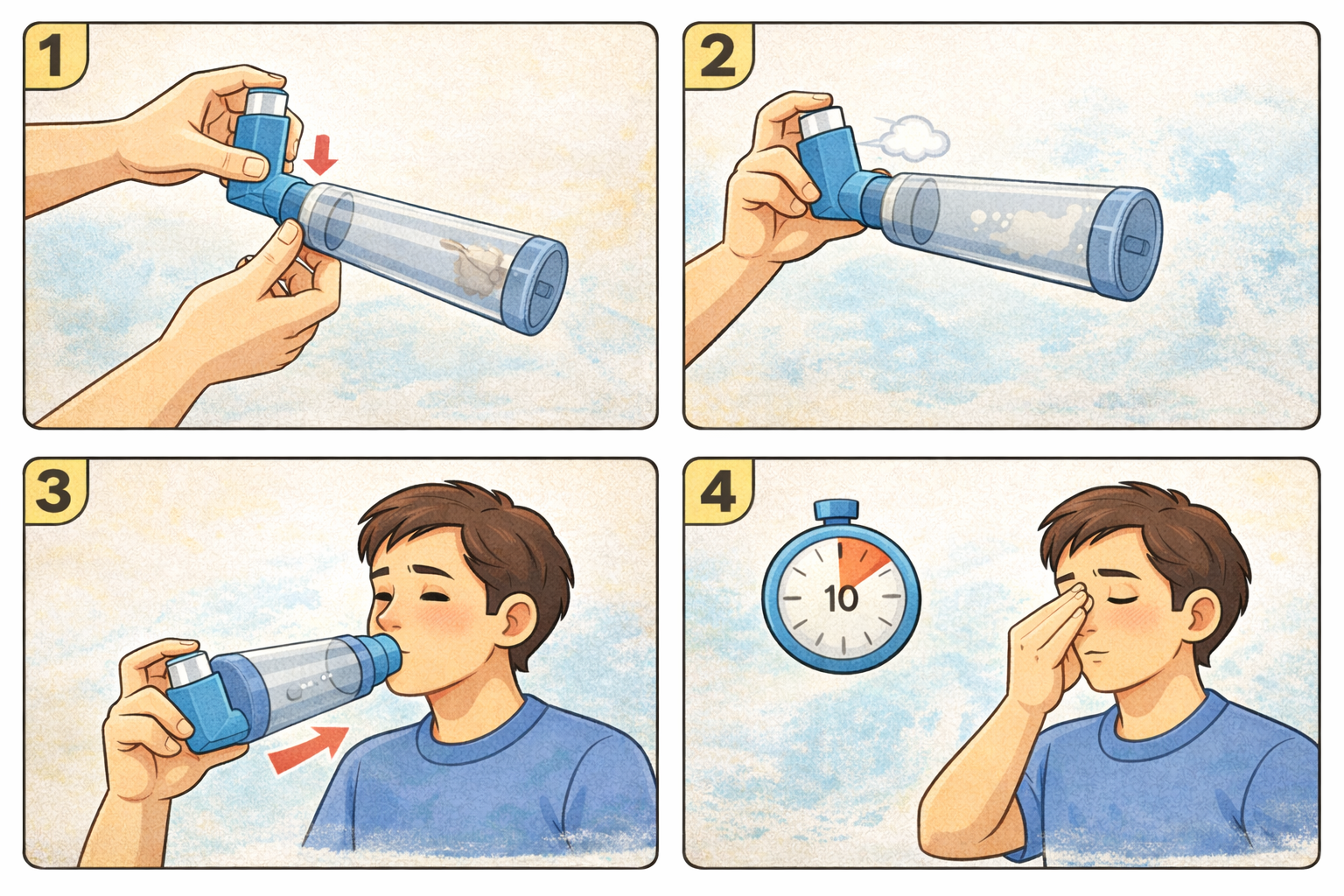 1

2

3

4

10