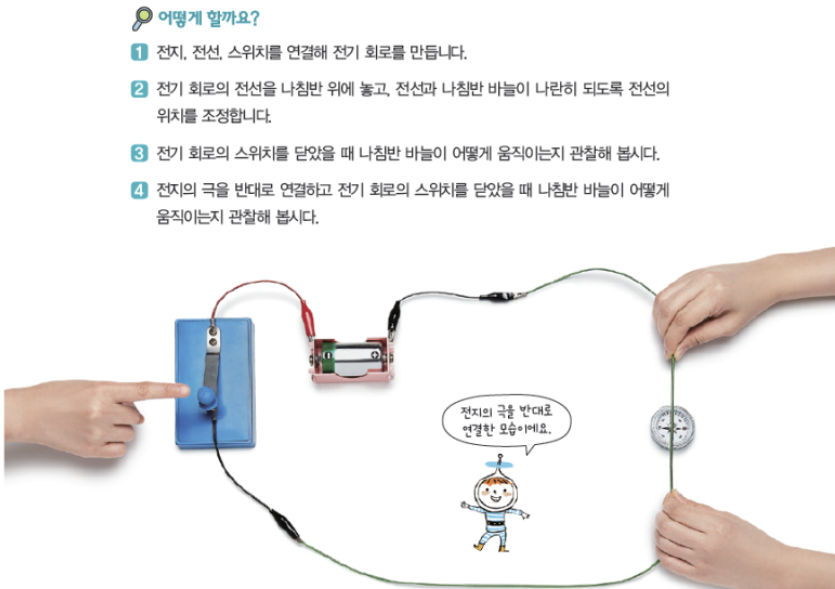 어떻게 할까요?

1 전지, 전선, 스위치를 연결해 전기 회로를 만듭니다.

2 전기 회로의 전선을 나침반 위에 놓고, 전선과 나침반 바늘이 나란히 되도록 전선의 위치를 조정합니다.

3 전기 회로의 스위치를 닫았을 때 나침반 바늘이 어떻게 움직이는지 관찰해 봅시다.

4 전지의 극을 반대로 연결하고 전기 회로의 스위치를 닫았을 때 나침반 바늘이 어떻게 움직이는지 관찰해 봅시다.

전지의 극을 반대로 연결한 모습이에요.