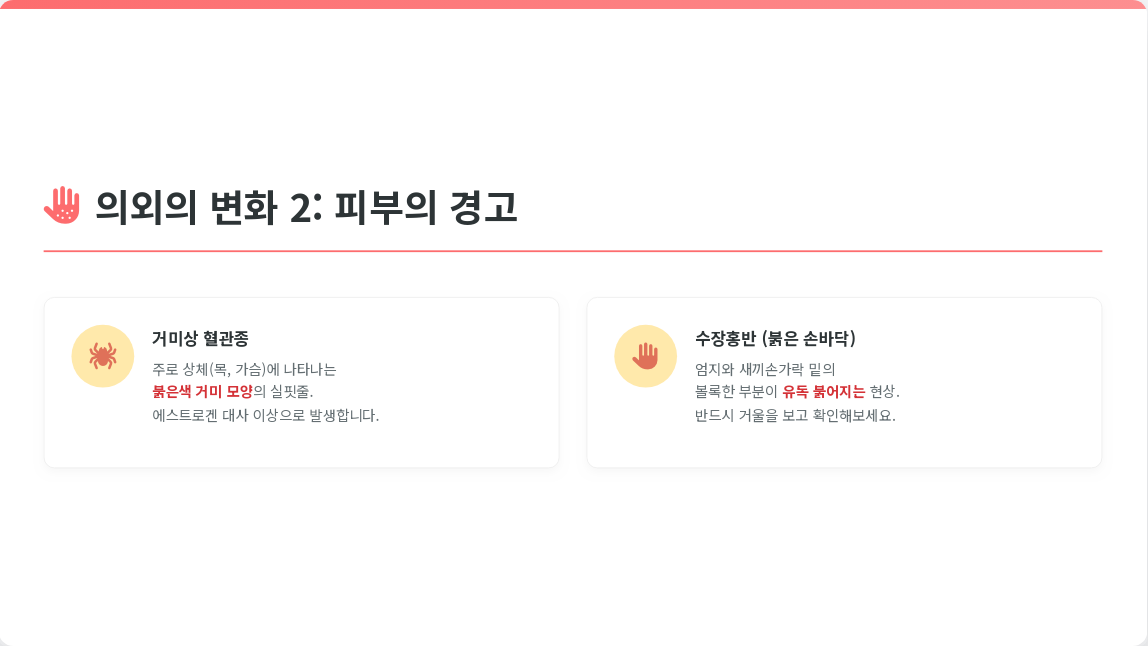 의외의 변화 2: 피부의 경고

거미상 혈관종

주로 상체(목, 가슴)에 나타나는 붉은색 거미 모양의 실핏줄. 에스트로겐 대사 이상으로 발생합니다.

수장홍반 (붉은 손바닥)

엄지와 새끼손가락 밑의 볼록한 부분이 유독 붉어지는 현상. 반드시 거울을 보고 확인해보세요.