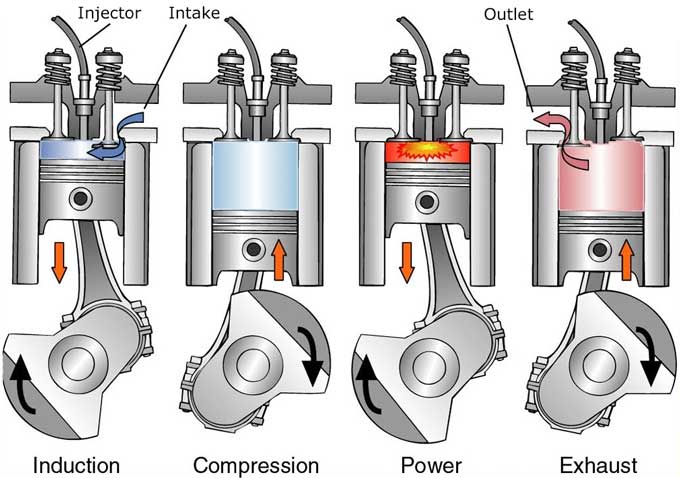 Injector
Intake
Outlet

Induction
Compression
Power
Exhaust