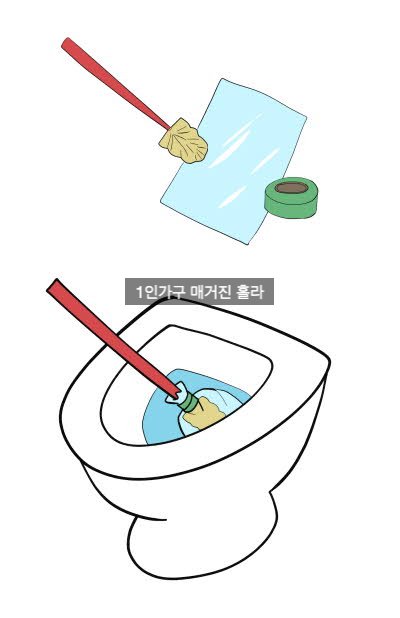 1인가구 매거진 홀라