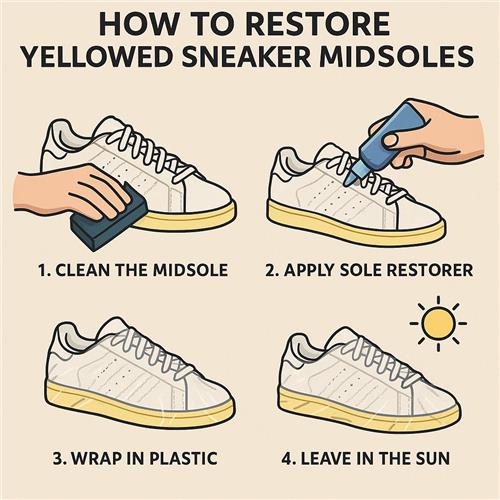 HOW TO RESTORE YELLOWED SNEAKER MIDSOLES

1. CLEAN THE MIDSOLE

2. APPLY SOLE RESTORER

3. WRAP IN PLASTIC

4. LEAVE IN THE SUN