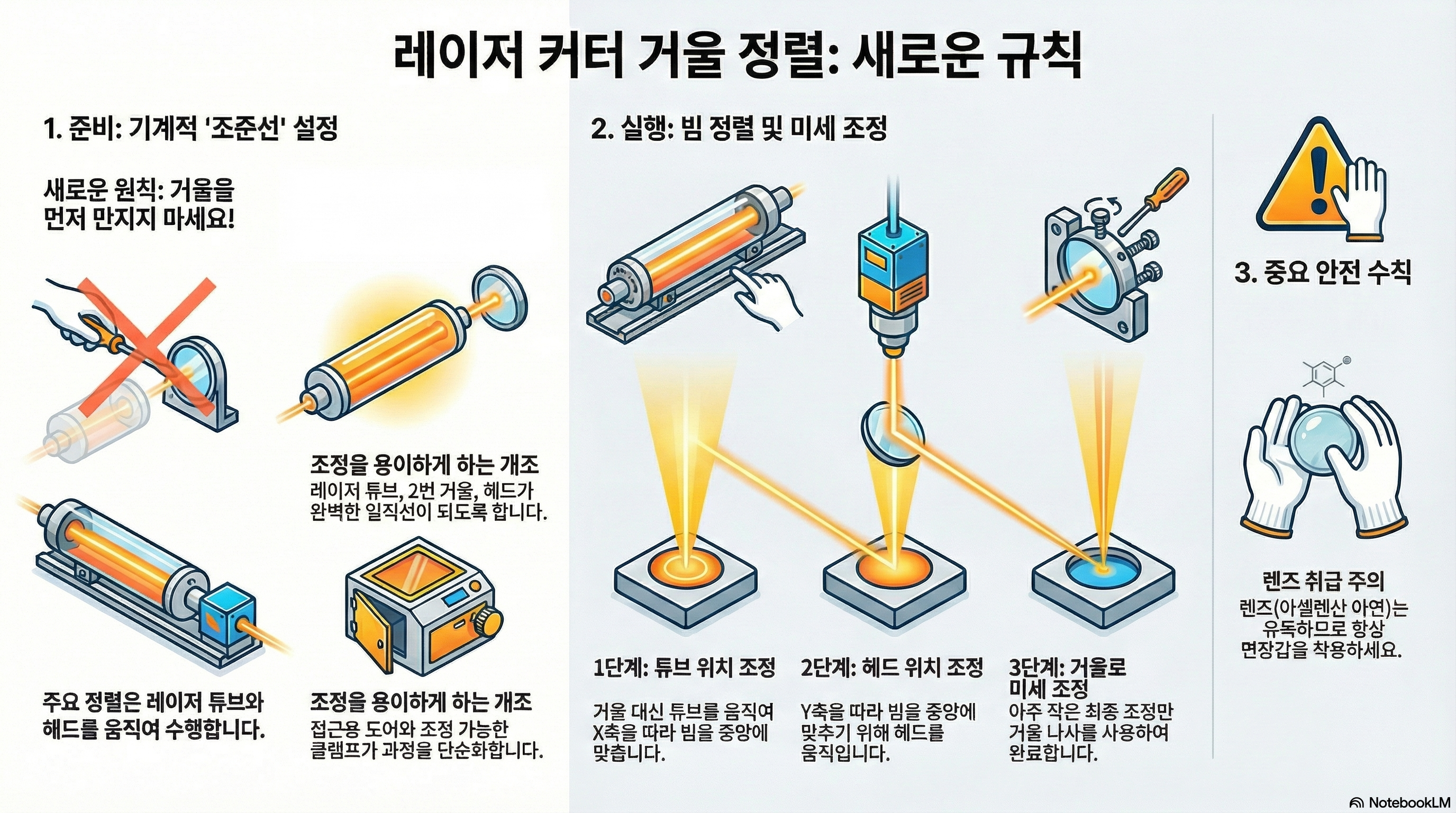 레이저 커터 거울 정렬: 새로운 규칙

1. 준비: 기계적 '조준선' 설정

새로운 원칙: 거울을 먼저 만지지 마세요!

조정을 용이하게 하는 개조
레이저 튜브, 2번 거울, 헤드가 완벽한 일직선이 되도록 합니다.

주요 정렬은 레이저 튜브와 헤드를 움직여 수행합니다.

조정을 용이하게 하는 개조
접근용 도어와 조정 가능한 클램프가 과정을 단순화합니다.

2. 실행: 빔 정렬 및 미세 조정

1단계: 튜브 위치 조정
거울 대신 튜브를 움직여 X축을 따라 빔을 중앙에 맞춥니다.

2단계: 헤드 위치 조정
Y축을 따라 빔을 중앙에 맞추기 위해 헤드를 움직입니다.

3단계: 거울로 미세 조정
아주 작은 최종 조정만 거울 나사를 사용하여 완료합니다.

3. 중요 안전 수칙

렌즈 취급 주의
렌즈(아셀렌산 아연)는 유독하므로 항상 면장갑을 착용하세요.

NotebookLM