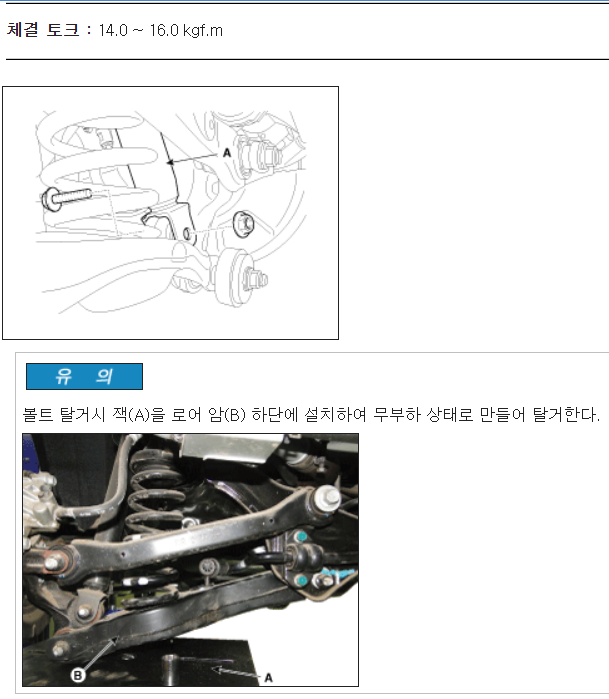 체결 토크 : 14.0 ~ 16.0 kgf.m

A

유 의

볼트 탈거시 잭(A)을 로어 암(B) 하단에 설치하여 무부하 상태로 만들어 탈거한다.

B

A