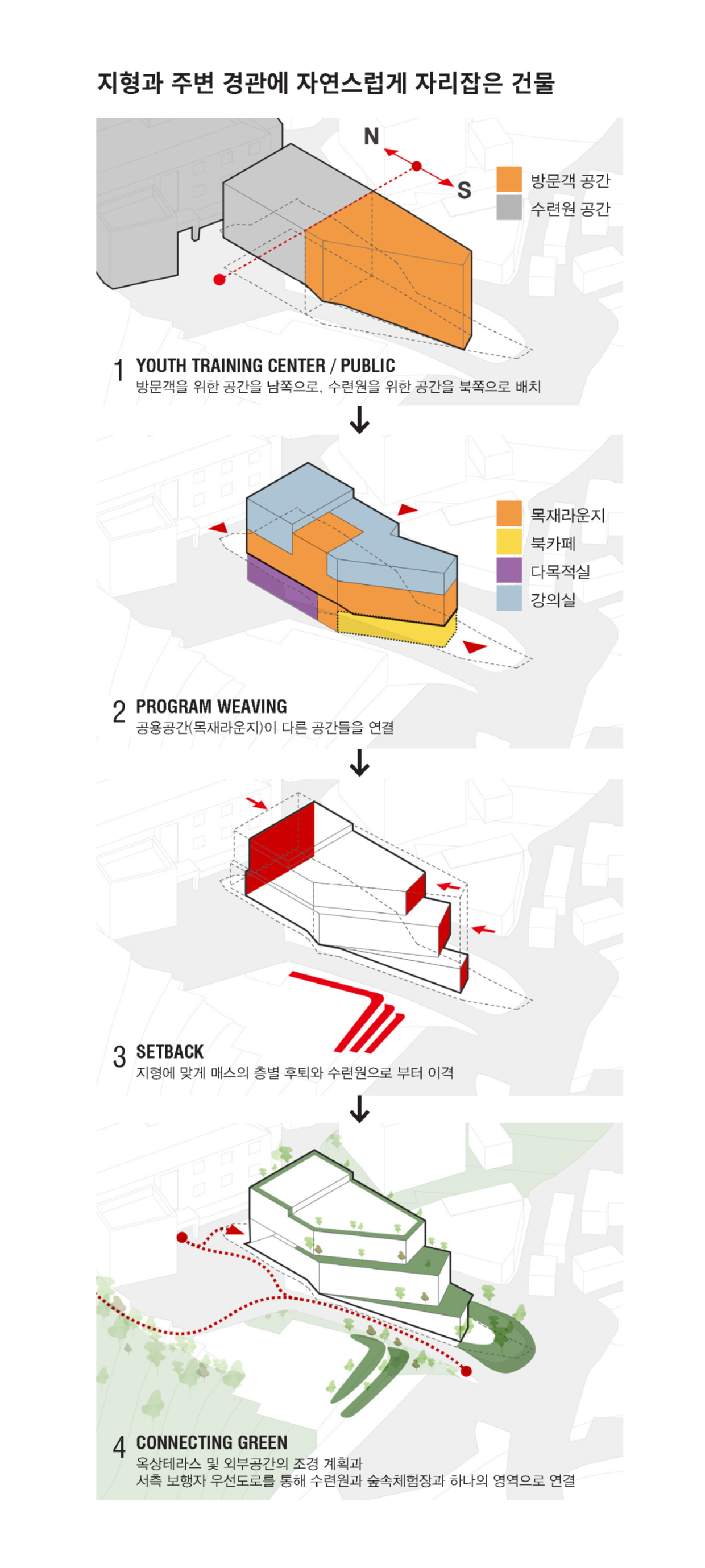 지형과 주변 경관에 자연스럽게 자리잡은 건물

N
S
방문객 공간
수련원 공간

1 YOUTH TRAINING CENTER / PUBLIC
방문객을 위한 공간을 남쪽으로, 수련원을 위한 공간을 북쪽으로 배치

목재라운지
북카페
다목적실
강의실

2 PROGRAM WEAVING
공용공간(목재라운지)이 다른 공간들을 연결

3 SETBACK
지형에 맞게 매스의 층별 후퇴와 수련원으로 부터 이격

4 CONNECTING GREEN
옥상테라스 및 외부공간의 조경 계획과
서측 보행자 우선도로를 통해 수련원과 숲속체험장과 하나의 영역으로 연결