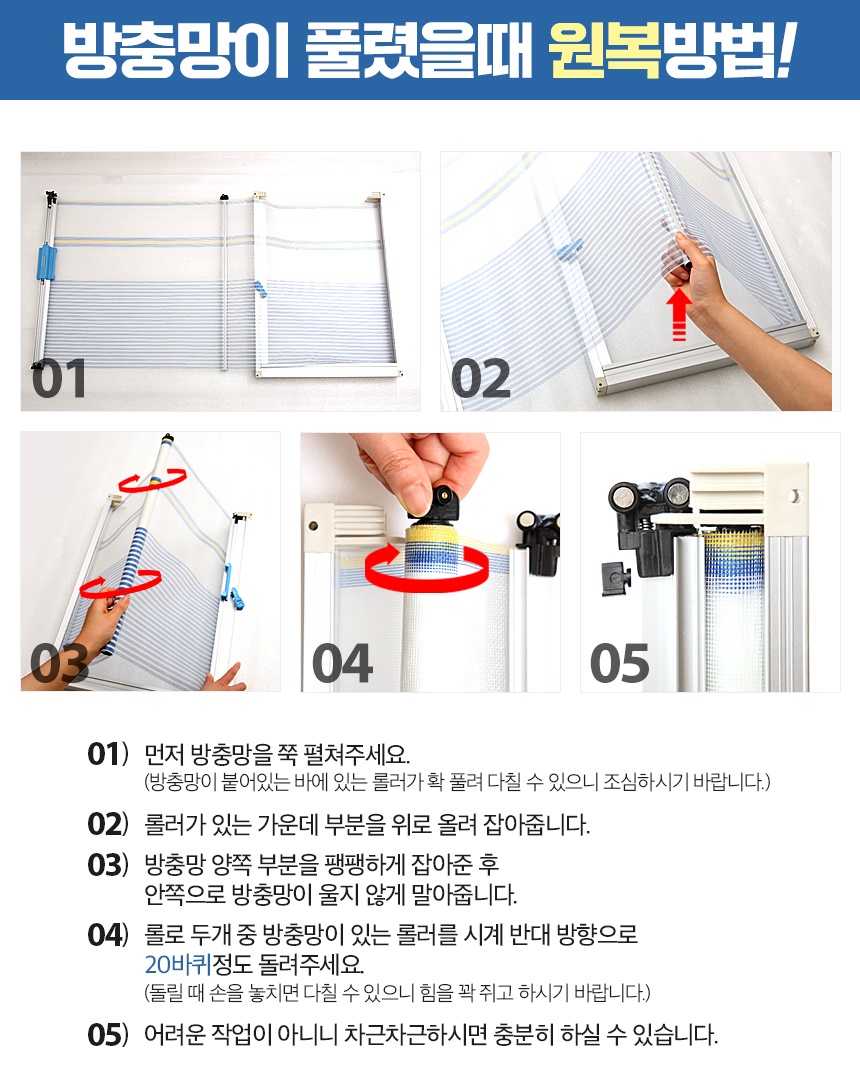 방충망이 풀렸을때 원복방법!

01

02

03

04

05

01) 먼저 방충망을 쭉 펼쳐주세요.
(방충망이 붙어있는 바에 있는 롤러가 확 풀려 다칠 수 있으니 조심하시기 바랍니다.)

02) 롤러가 있는 가운데 부분을 위로 올려 잡아줍니다.

03) 방충망 양쪽 부분을 팽팽하게 잡아준 후 안쪽으로 방충망이 울지 않게 말아줍니다.

04) 롤로 두개 중 방충망이 있는 롤러를 시계 반대 방향으로 20바퀴정도 돌려주세요.
(돌릴 때 손을 놓치면 다칠 수 있으니 힘을 꽉 쥐고 하시기 바랍니다.)

05) 어려운 작업이 아니니 차근차근하시면 충분히 하실 수 있습니다.