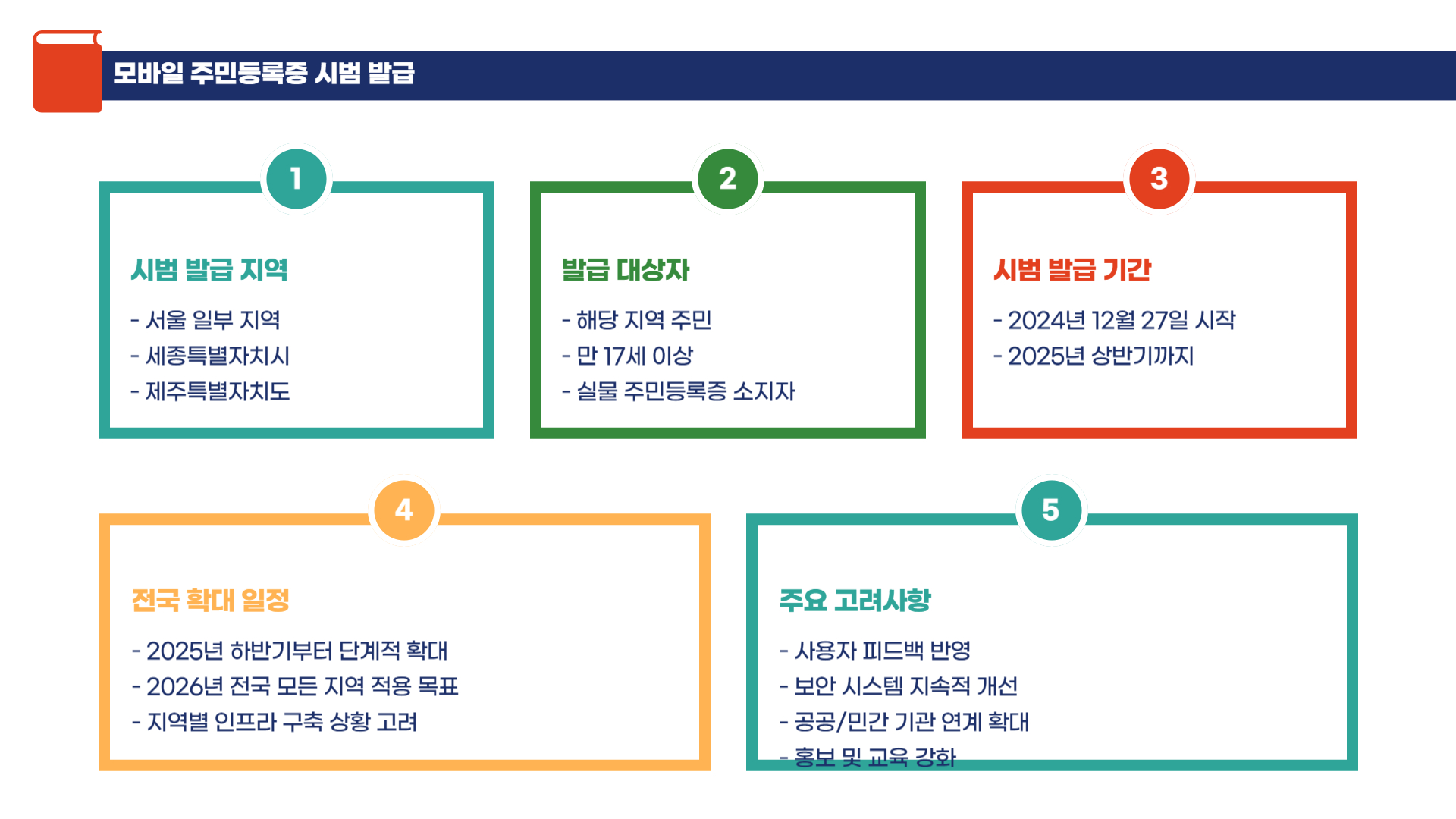 모바일 주민등록증 시범 발급

1

시범 발급 지역

- 서울 일부 지역
- 세종특별자치시
- 제주특별자치도

2

발급 대상자

- 해당 지역 주민
- 만 17세 이상
- 실물 주민등록증 소지자

3

시범 발급 기간

- 2024년 12월 27일 시작
- 2025년 상반기까지

4

전국 확대 일정

- 2025년 하반기부터 단계적 확대
- 2026년 전국 모든 지역 적용 목표
- 지역별 인프라 구축 상황 고려

5

주요 고려사항

- 사용자 피드백 반영
- 보안 시스템 지속적 개선
- 공공/민간 기관 연계 확대
- 홍보 및 교육 강화