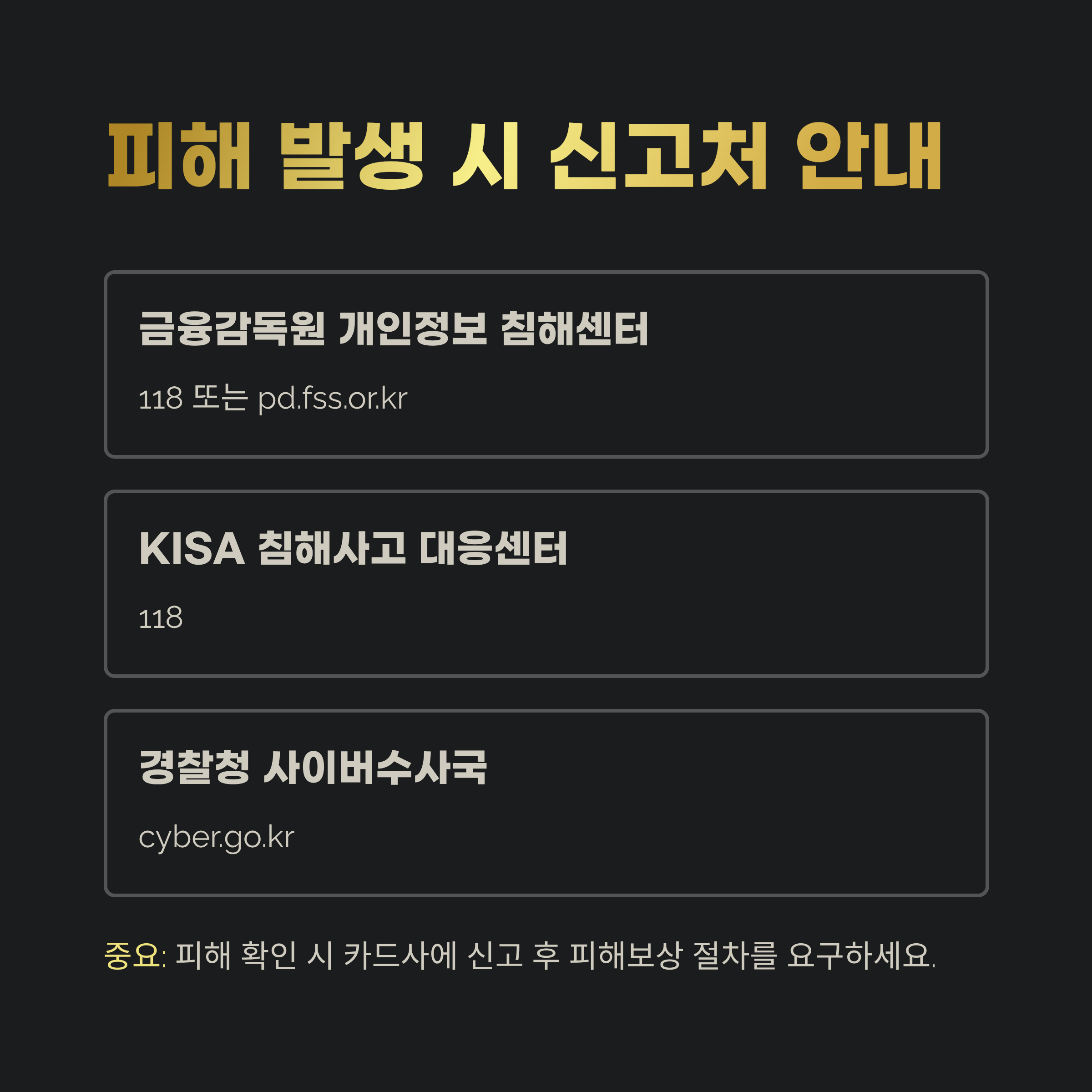 피해 발생 시 신고처 안내

금융감독원 개인정보 침해센터

118 또는 pd.fss.or.kr

KISA 침해사고 대응센터

118

경찰청 사이버수사국

cyber.go.kr

중요: 피해 확인 시 카드사에 신고 후 피해보상 절차를 요구하세요.