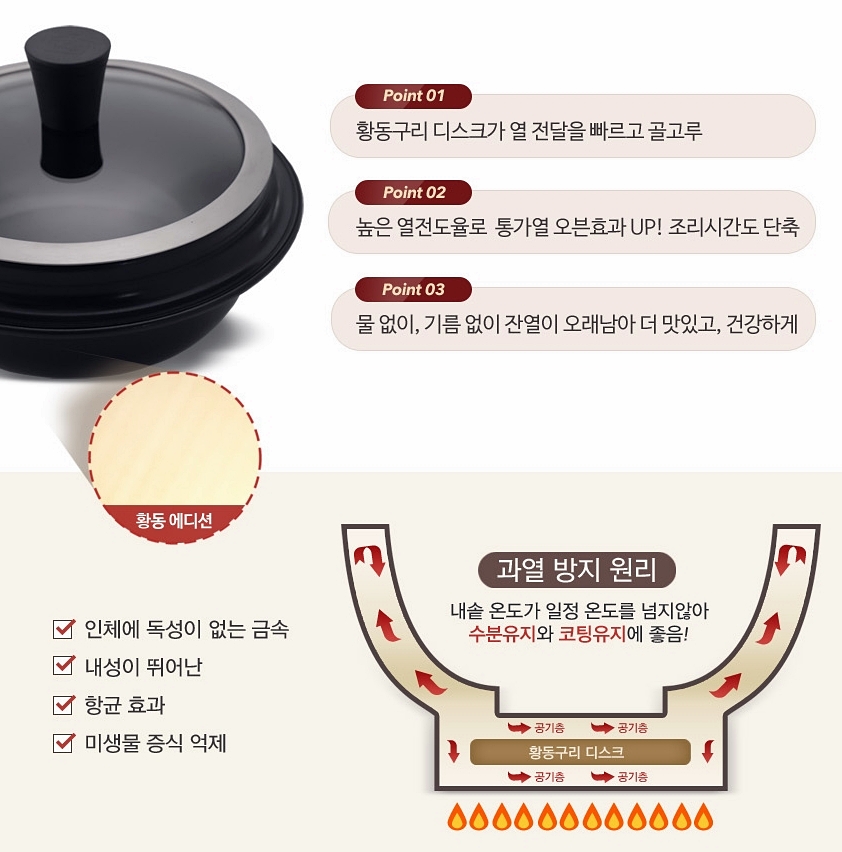 Point 01
황동구리 디스크가 열 전달을 빠르고 골고루

Point 02
높은 열전도율로 통가열 오븐효과 UP! 조리시간도 단축

Point 03
물 없이, 기름 없이 잔열이 오래남아 더 맛있고, 건강하게

황동 에디션

인체에 독성이 없는 금속
내성이 뛰어난
항균 효과
미생물 증식 억제

과열 방지 원리
내솥 온도가 일정 온도를 넘지않아
수분유지와 코팅유지에 좋음!

공기층
공기층
황동구리 디스크
공기층
공기층