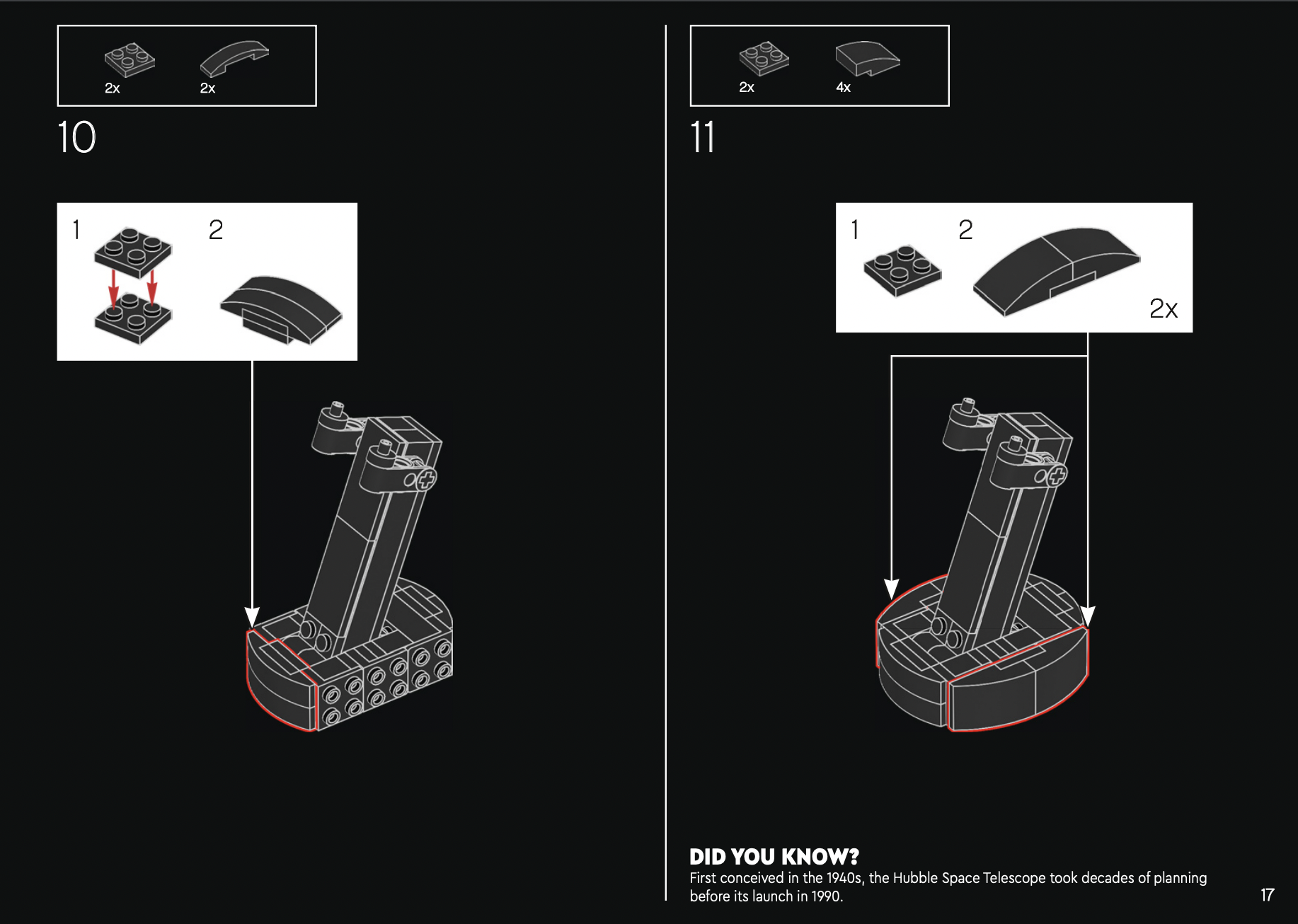 2x 2x

10

1 2

2x 4x

11

1 2

2x

DID YOU KNOW?
First conceived in the 1940s, the Hubble Space Telescope took decades of planning before its launch in 1990.

17