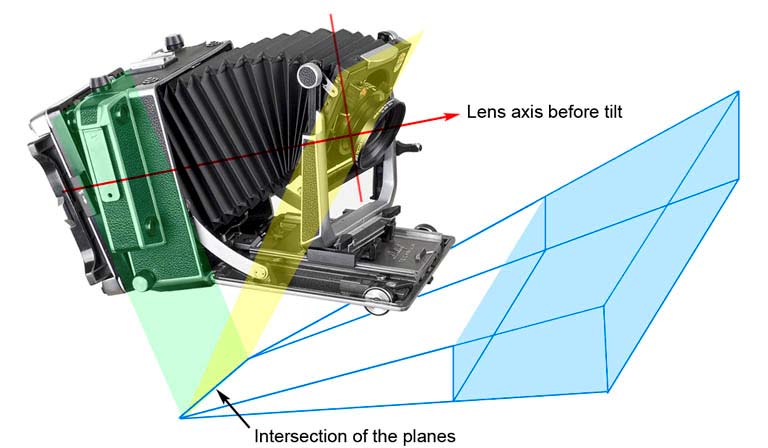 Lens axis before tilt

Intersection of the planes