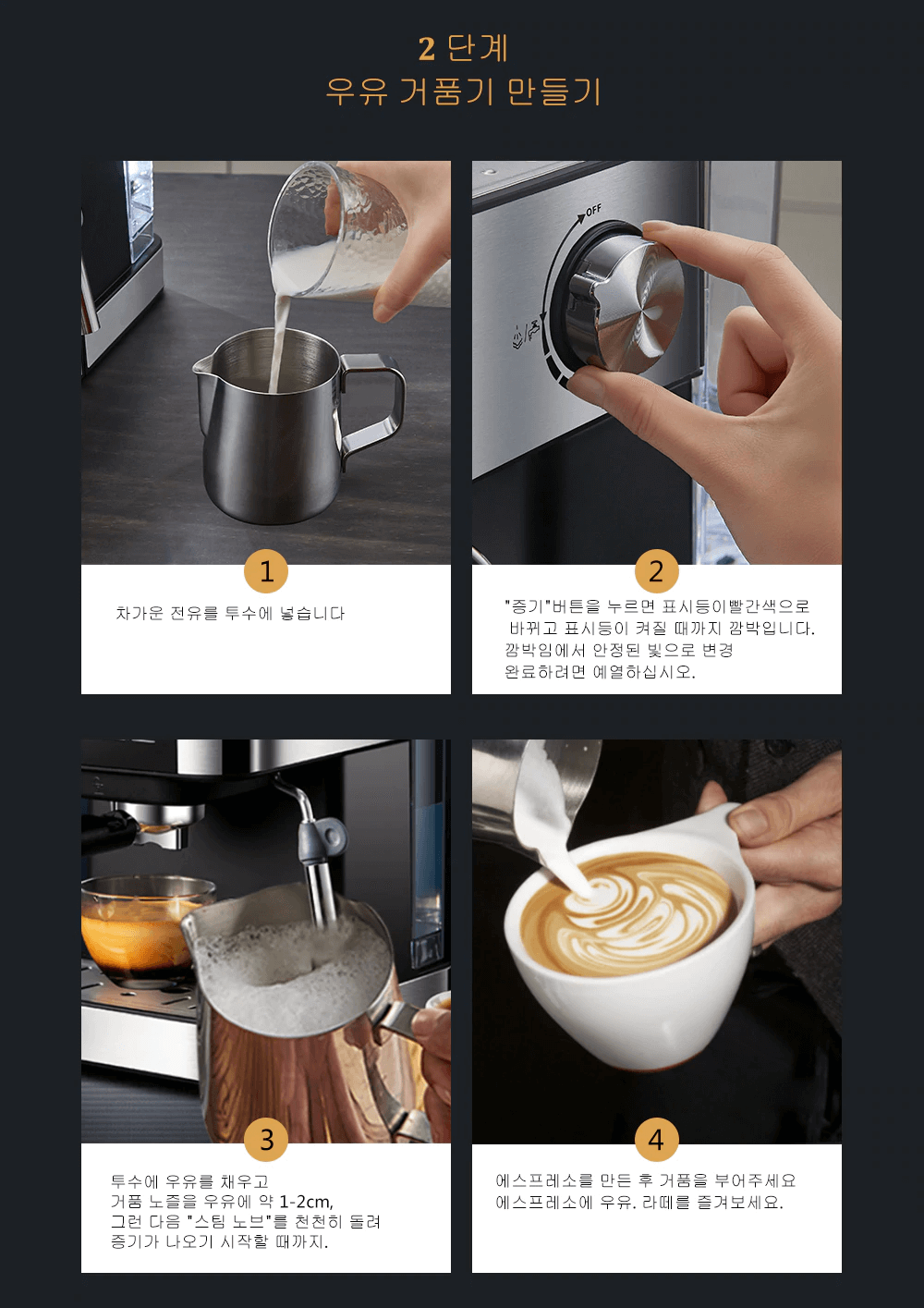 2 단계
우유 거품기 만들기

OFF

1

차가운 전유를 투수에 넣습니다

2

"증기"버튼을 누르면 표시등이빨간색으로 바뀌고 표시등이 켜질 때까지 깜박입니다. 깜박임에서 안정된 빛으로 변경 완료하려면 예열하십시오.

3

투수에 우유를 채우고
거품 노즐을 우유에 약 1-2cm,
그런 다음 "스팀 노브"를 천천히 돌려
증기가 나오기 시작할 때까지.

4

에스프레소를 만든 후 거품을 부어주세요
에스프레소에 우유. 라떼를 즐겨보세요.