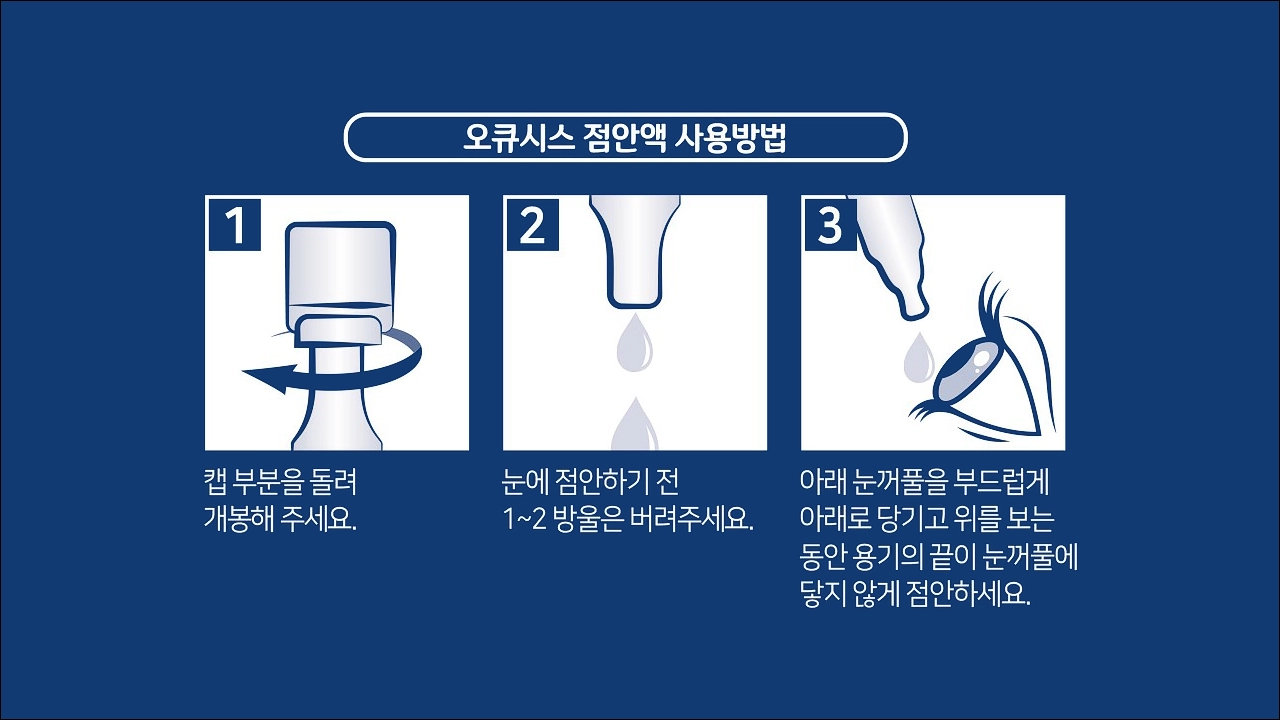 오큐시스 점안액 사용방법

1
캡 부분을 돌려 개봉해 주세요.

2
눈에 점안하기 전 1~2 방울은 버려주세요.

3
아래 눈꺼풀을 부드럽게 아래로 당기고 위를 보는 동안 용기의 끝이 눈꺼풀에 닿지 않게 점안하세요.