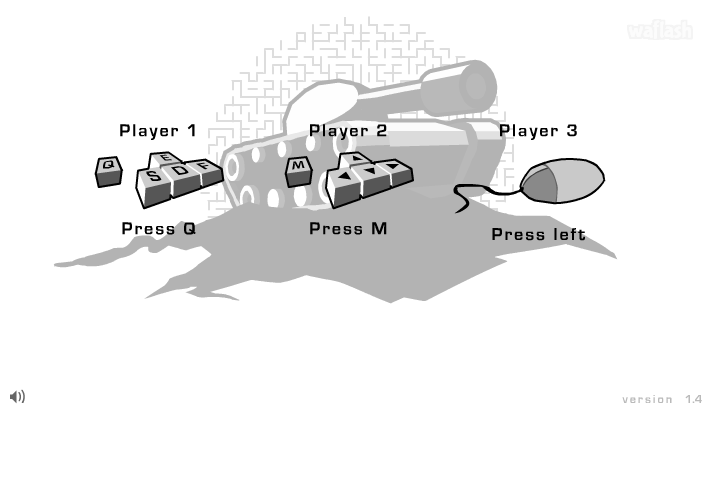 waflash

Player 1

Q E S D F

Press Q

Player 2

M

Press M

Player 3

Press left

version 1.4