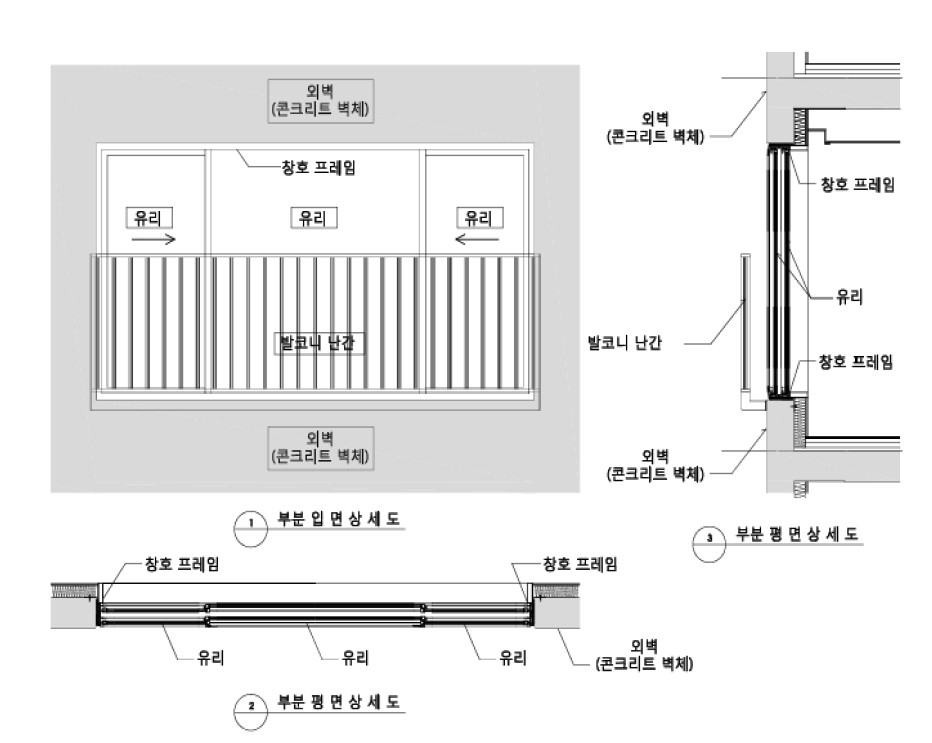 외벽
(콘크리트 벽체)

창호 프레임

유리

유리

유리

발코니 난간

외벽
(콘크리트 벽체)

1 부분 입 면 상 세 도

외벽
(콘크리트 벽체)

창호 프레임

유리

발코니 난간

창호 프레임

외벽
(콘크리트 벽체)

3 부분 평 면 상 세 도

창호 프레임

창호 프레임

유리

유리

유리

외벽
(콘크리트 벽체)

2 부분 평 면 상 세 도