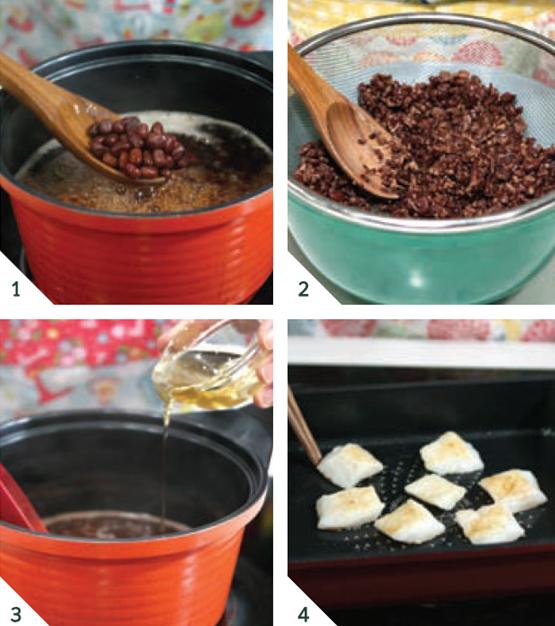 1

2

3

4