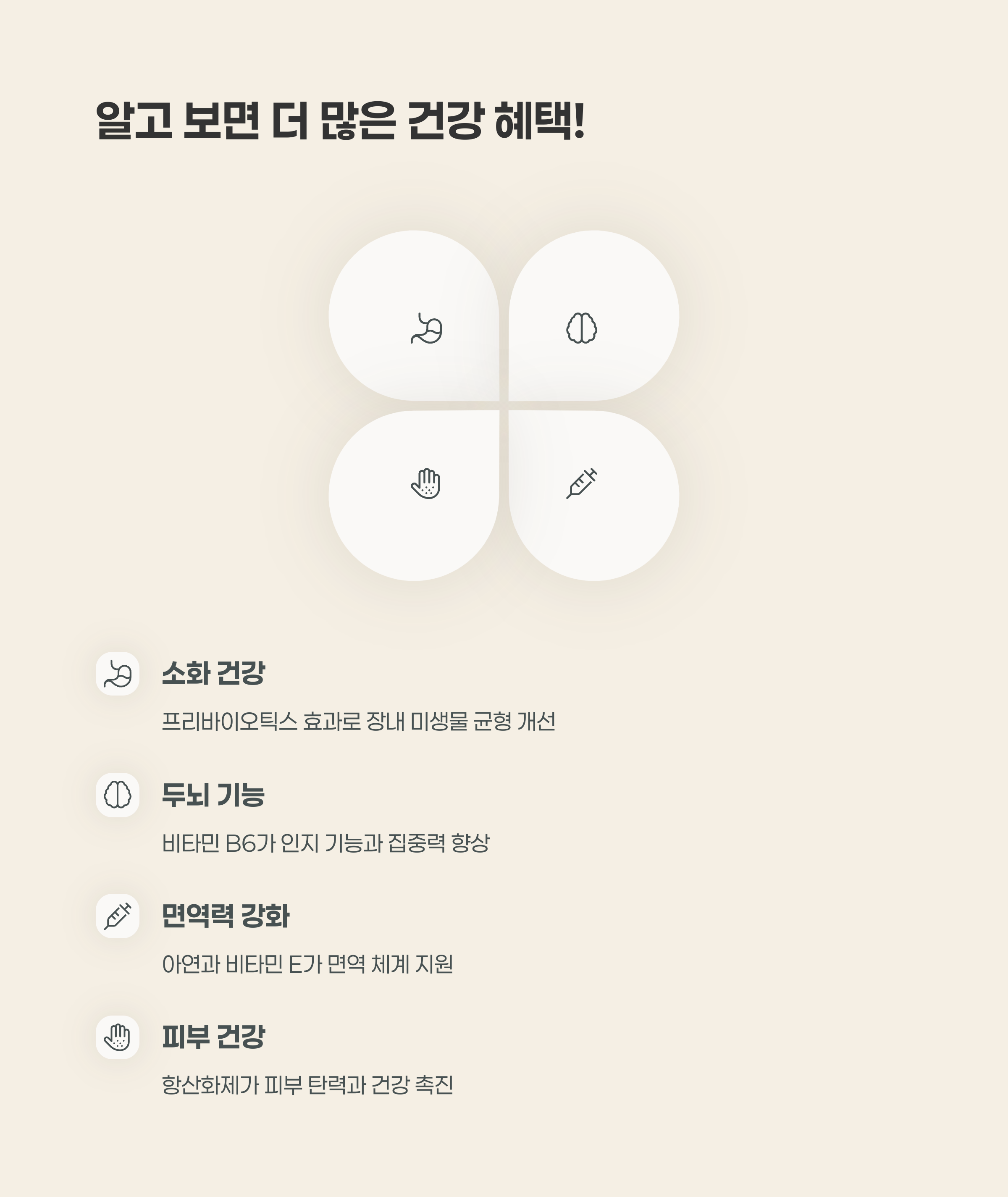 알고 보면 더 많은 건강 혜택!

소화 건강

프리바이오틱스 효과로 장내 미생물 균형 개선

두뇌 기능

비타민 B6가 인지 기능과 집중력 향상

면역력 강화

아연과 비타민 E가 면역 체계 지원

피부 건강

항산화제가 피부 탄력과 건강 촉진