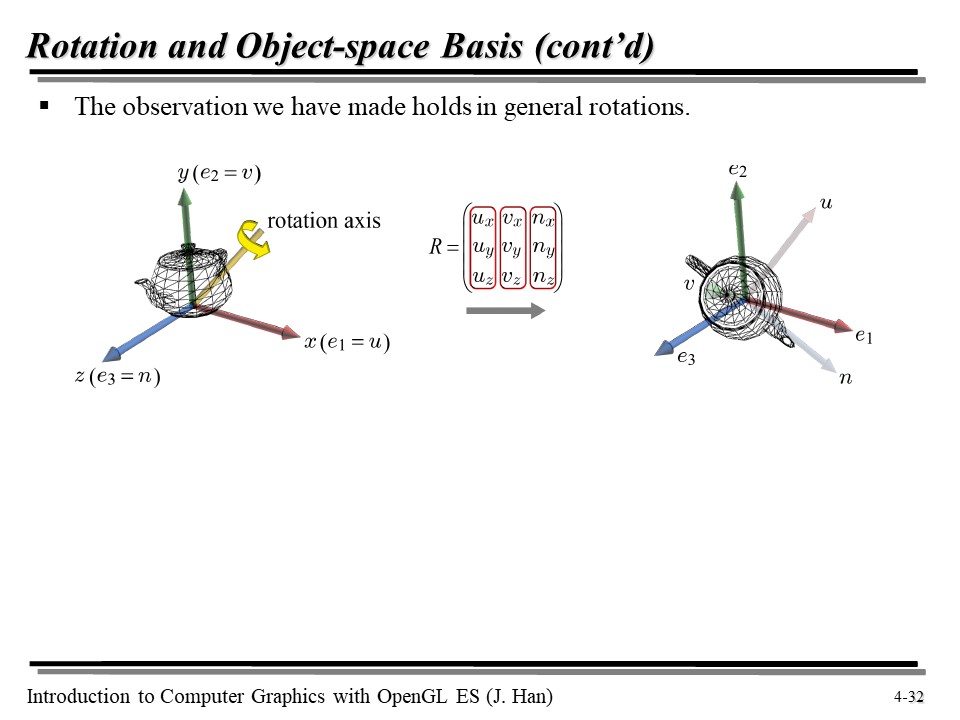 Rotation and Object-space Basis (cont'd)

▪ The observation we have made holds in general rotations.

$y\,(e_2 = v)$

rotation axis

$x\,(e_1 = u)$

$z\,(e_3 = n)$

$R = \begin{pmatrix} u_x & v_x & n_x \\ u_y & v_y & n_y \\ u_z & v_z & n_z \end{pmatrix}$

$e_2$

$u$

$v$

$e_1$

$e_3$

$n$

Introduction to Computer Graphics with OpenGL ES (J. Han)

4-32