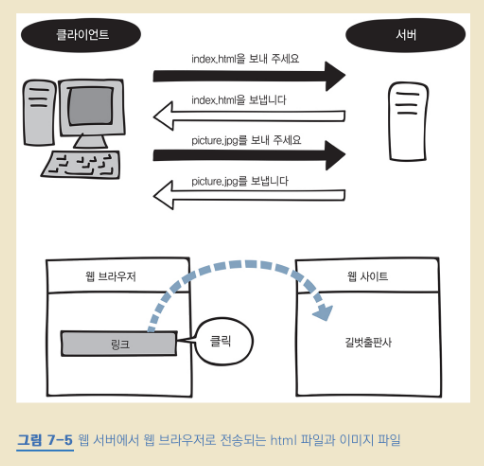 클라이언트

서버

index.html을 보내 주세요

index.html을 보냅니다

picture.jpg를 보내 주세요

picture.jpg를 보냅니다

웹 브라우저

링크

클릭

웹 사이트

길벗출판사

그림 7-5 웹 서버에서 웹 브라우저로 전송되는 html 파일과 이미지 파일