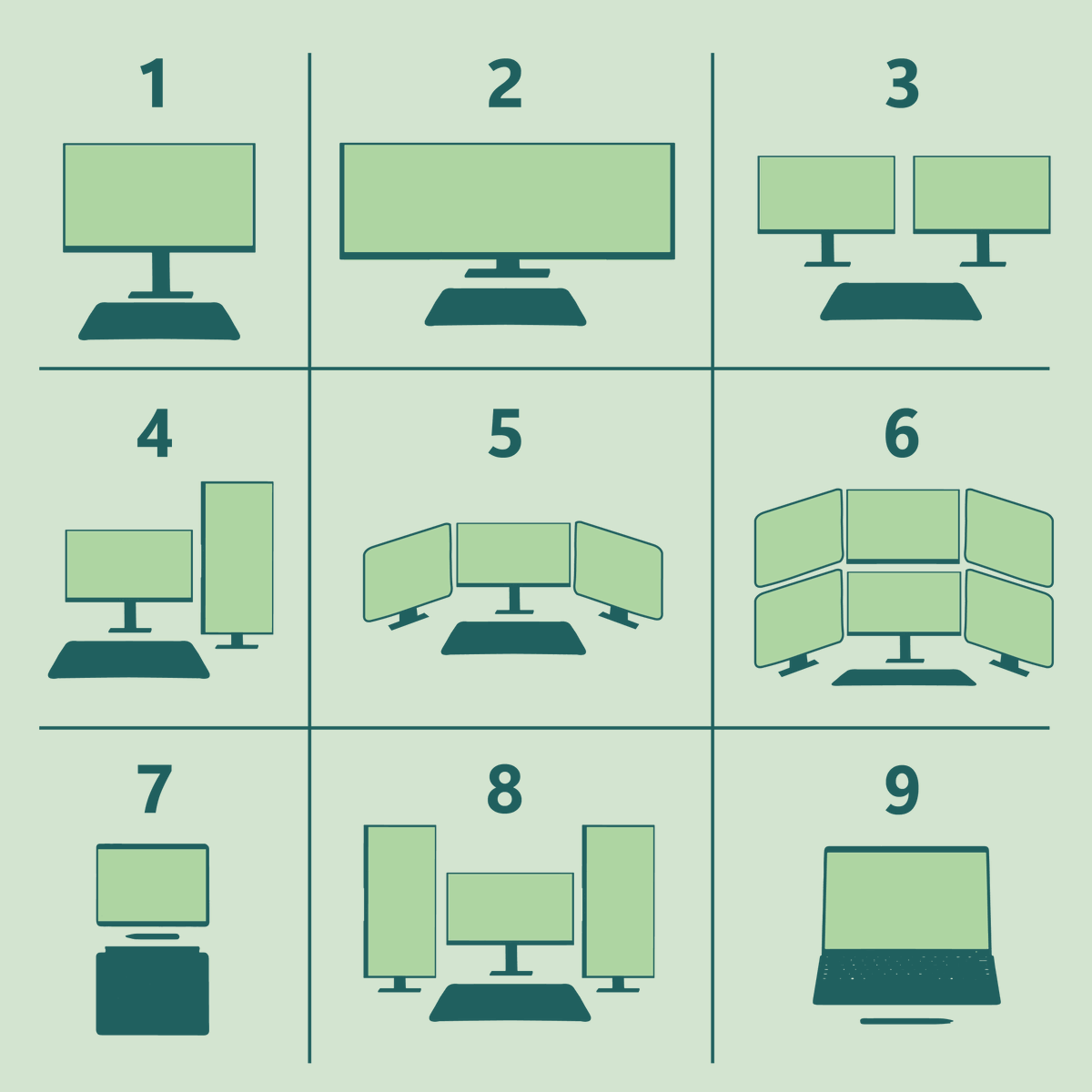 1

2

3

4

5

6

7

8

9