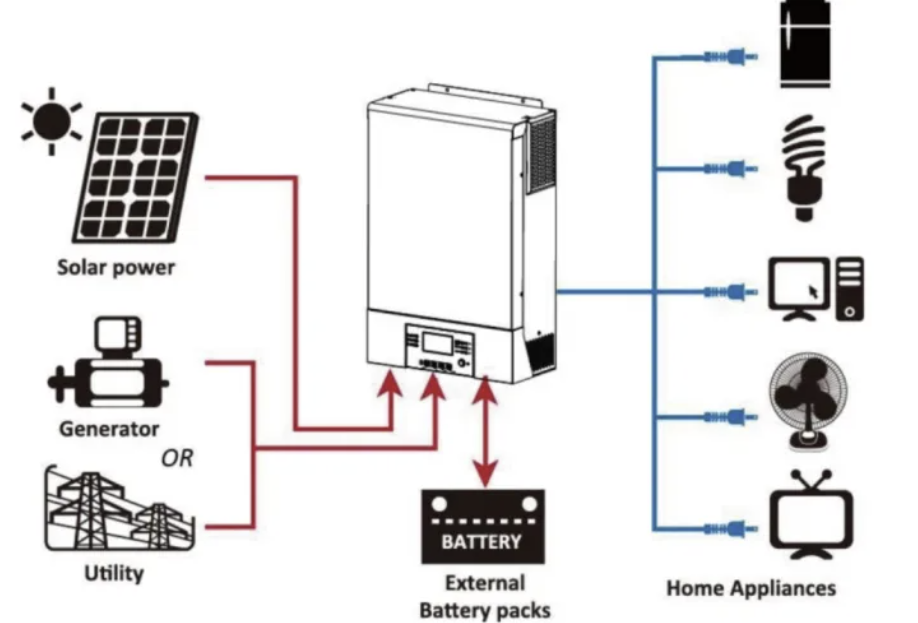 Solar power

Generator

OR

Utility

BATTERY

External Battery packs

Home Appliances