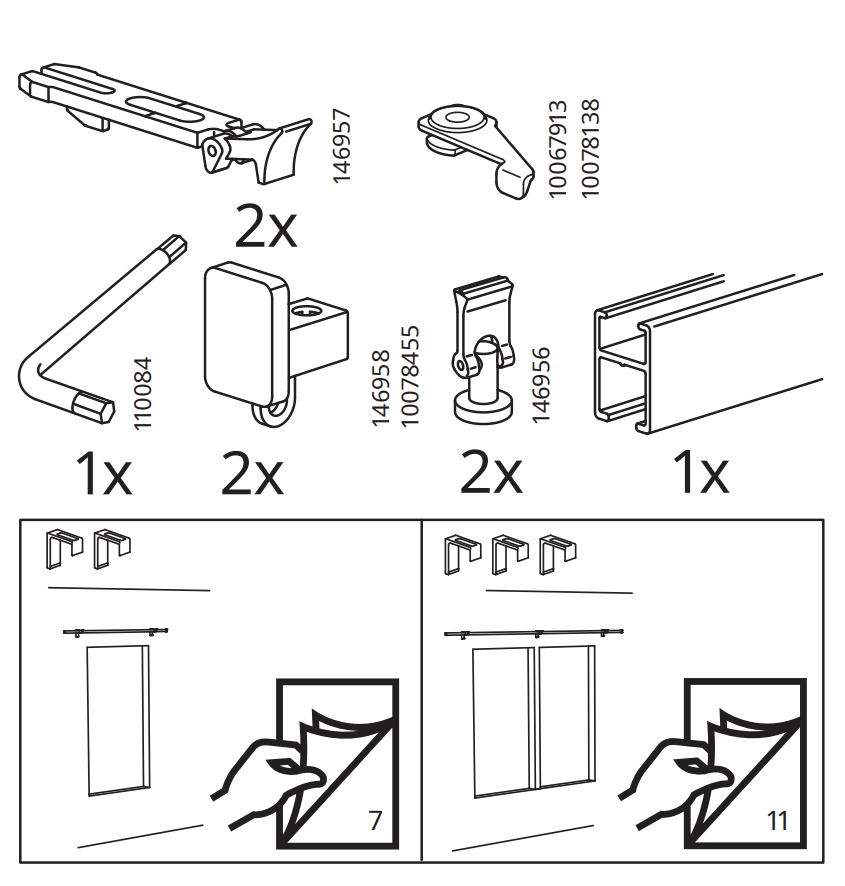 146957

10067913
10078138

2x

110084

146958
10078455

146956

1x

2x

2x

1x

7

11