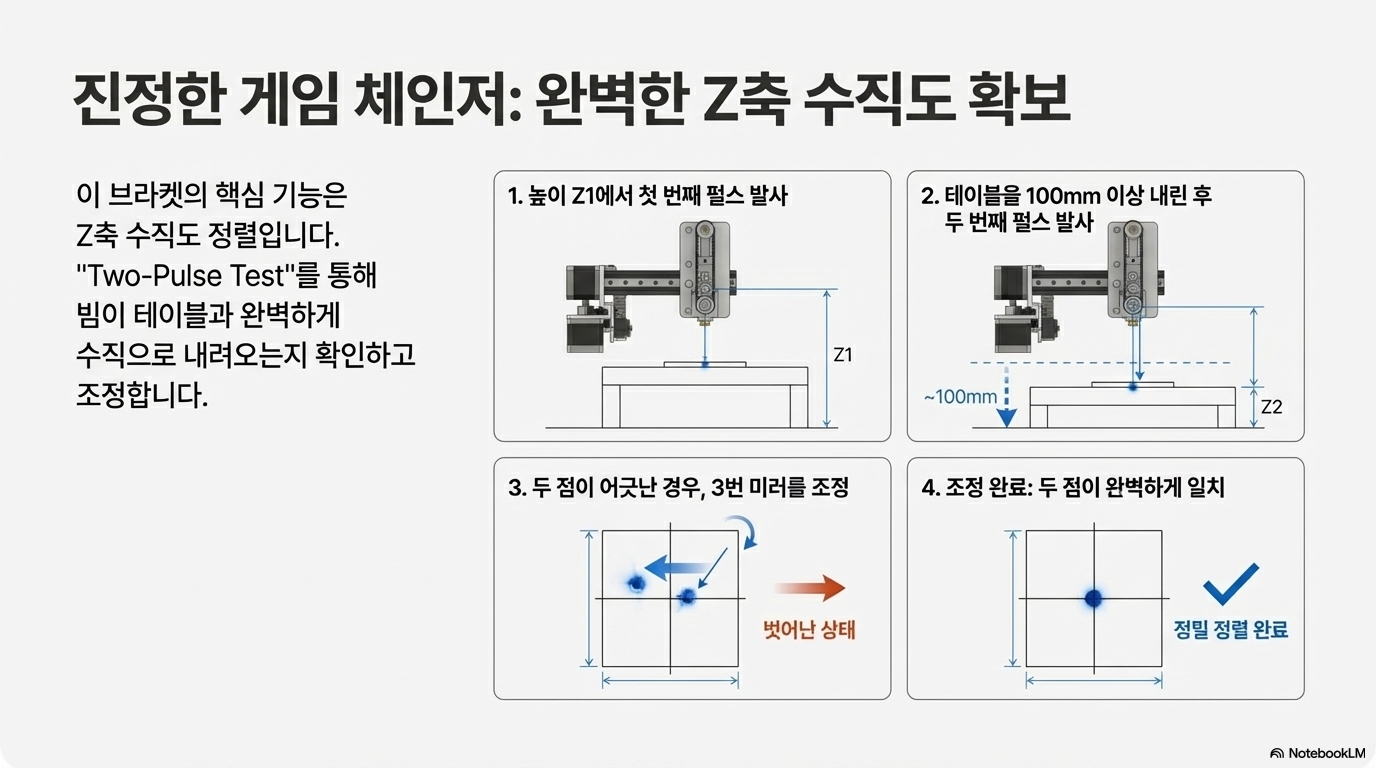 진정한 게임 체인저: 완벽한 Z축 수직도 확보

이 브라켓의 핵심 기능은 Z축 수직도 정렬입니다. "Two-Pulse Test"를 통해 빔이 테이블과 완벽하게 수직으로 내려오는지 확인하고 조정합니다.

1. 높이 Z1에서 첫 번째 펄스 발사

Z1

2. 테이블을 100mm 이상 내린 후 두 번째 펄스 발사

~100mm

Z2

3. 두 점이 어긋난 경우, 3번 미러를 조정

벗어난 상태

4. 조정 완료: 두 점이 완벽하게 일치

정밀 정렬 완료

NotebookLM