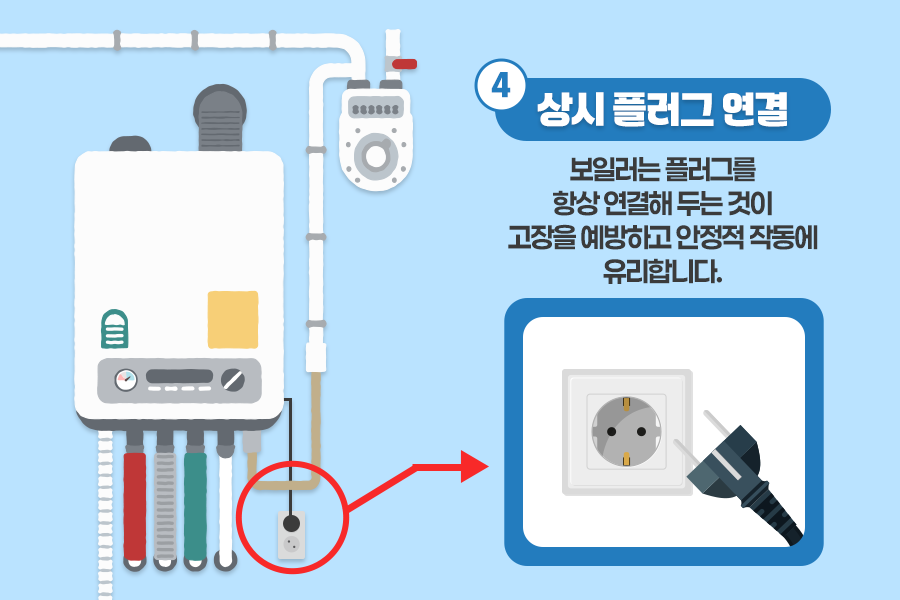 4 상시 플러그 연결

보일러는 플러그를 항상 연결해 두는 것이 고장을 예방하고 안정적 작동에 유리합니다.