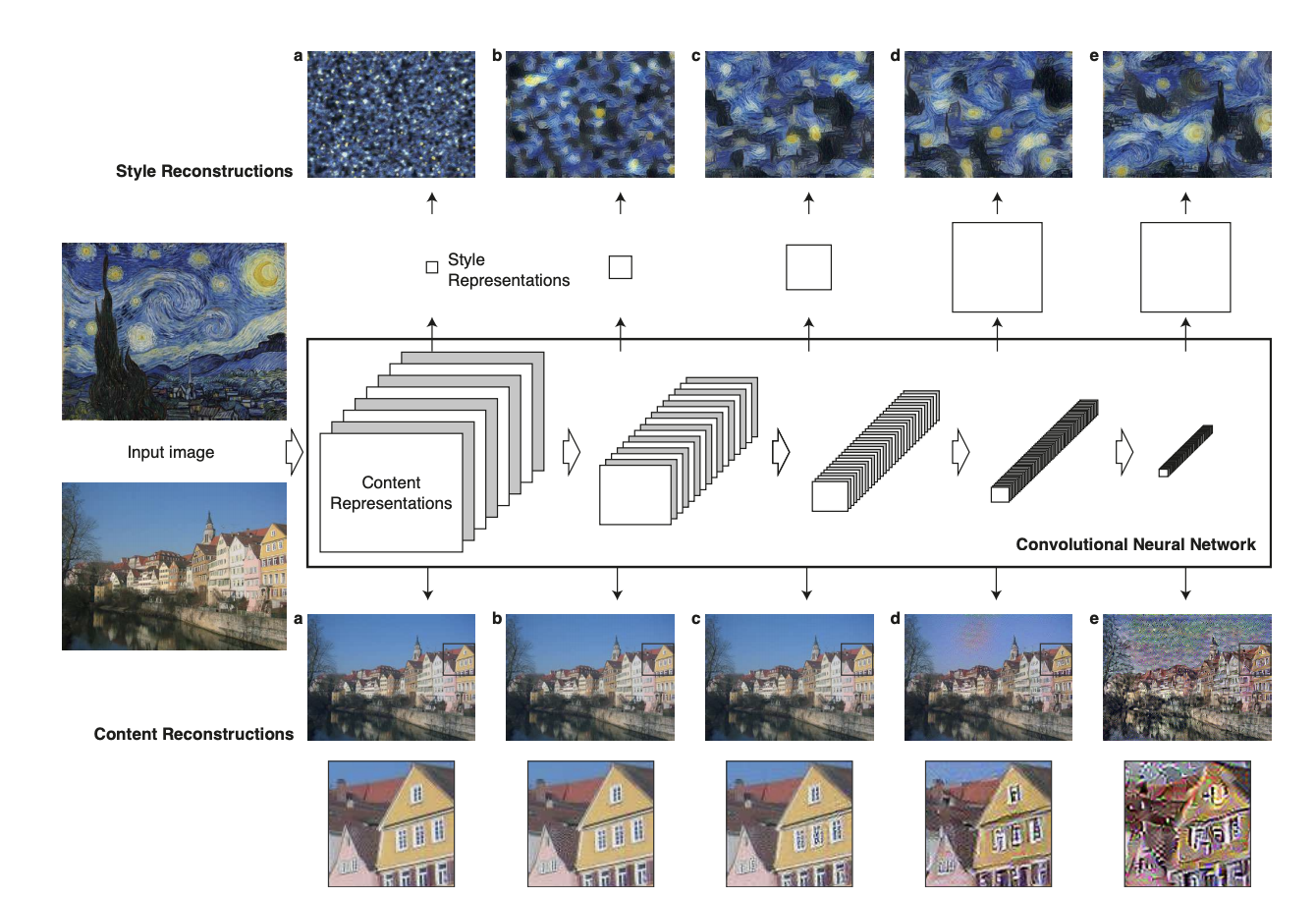 a b c d e

Style Reconstructions

Style Representations

Input image

Content Representations

Convolutional Neural Network

a b c d e

Content Reconstructions