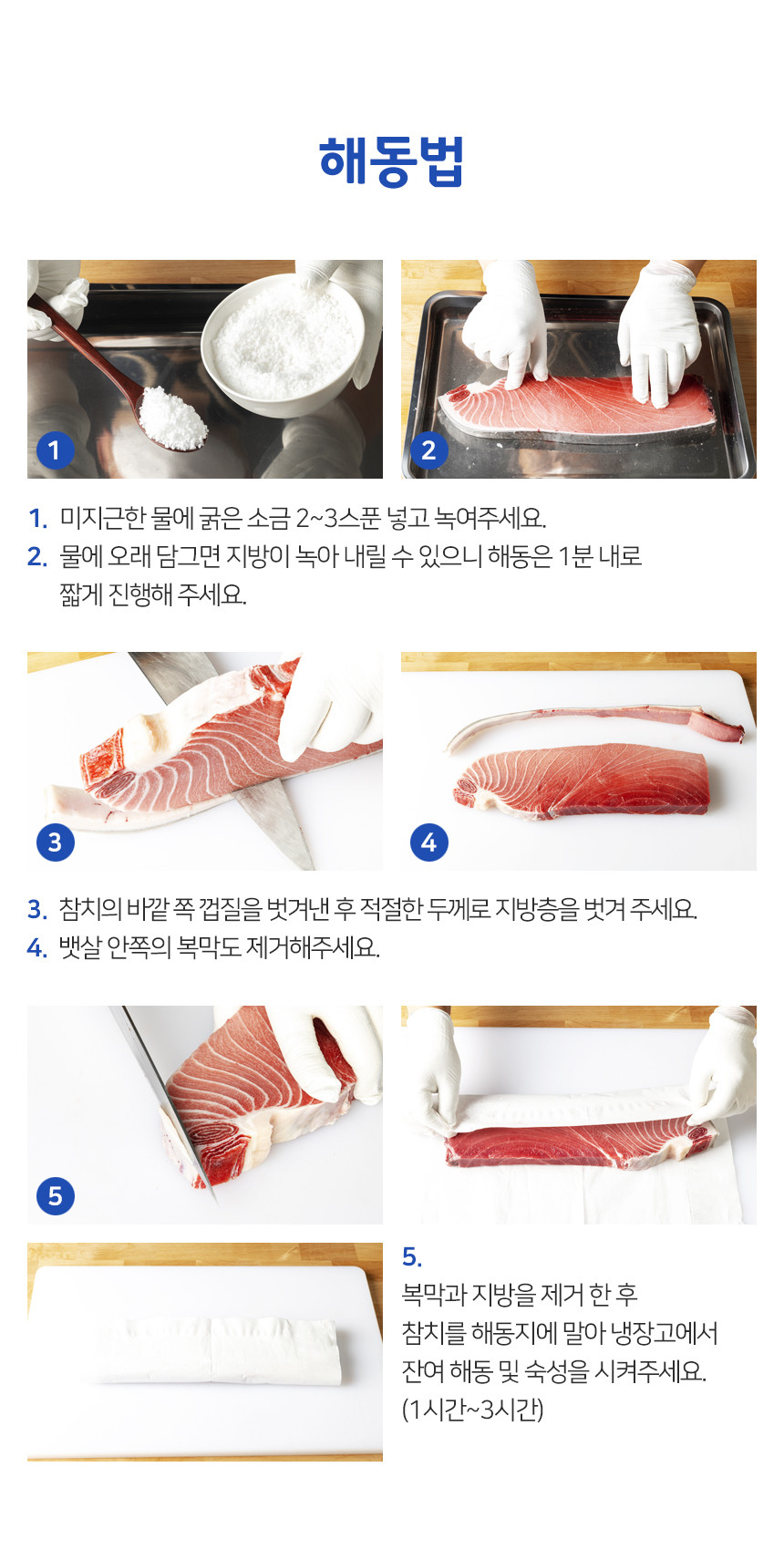 해동법

1

2

1. 미지근한 물에 굵은 소금 2~3스푼 넣고 녹여주세요.
2. 물에 오래 담그면 지방이 녹아 내릴 수 있으니 해동은 1분 내로 짧게 진행해 주세요.

3

4

3. 참치의 바깥 쪽 껍질을 벗겨낸 후 적절한 두께로 지방층을 벗겨 주세요.
4. 뱃살 안쪽의 복막도 제거해주세요.

5

5.
복막과 지방을 제거 한 후
참치를 해동지에 말아 냉장고에서
잔여 해동 및 숙성을 시켜주세요.
(1시간~3시간)