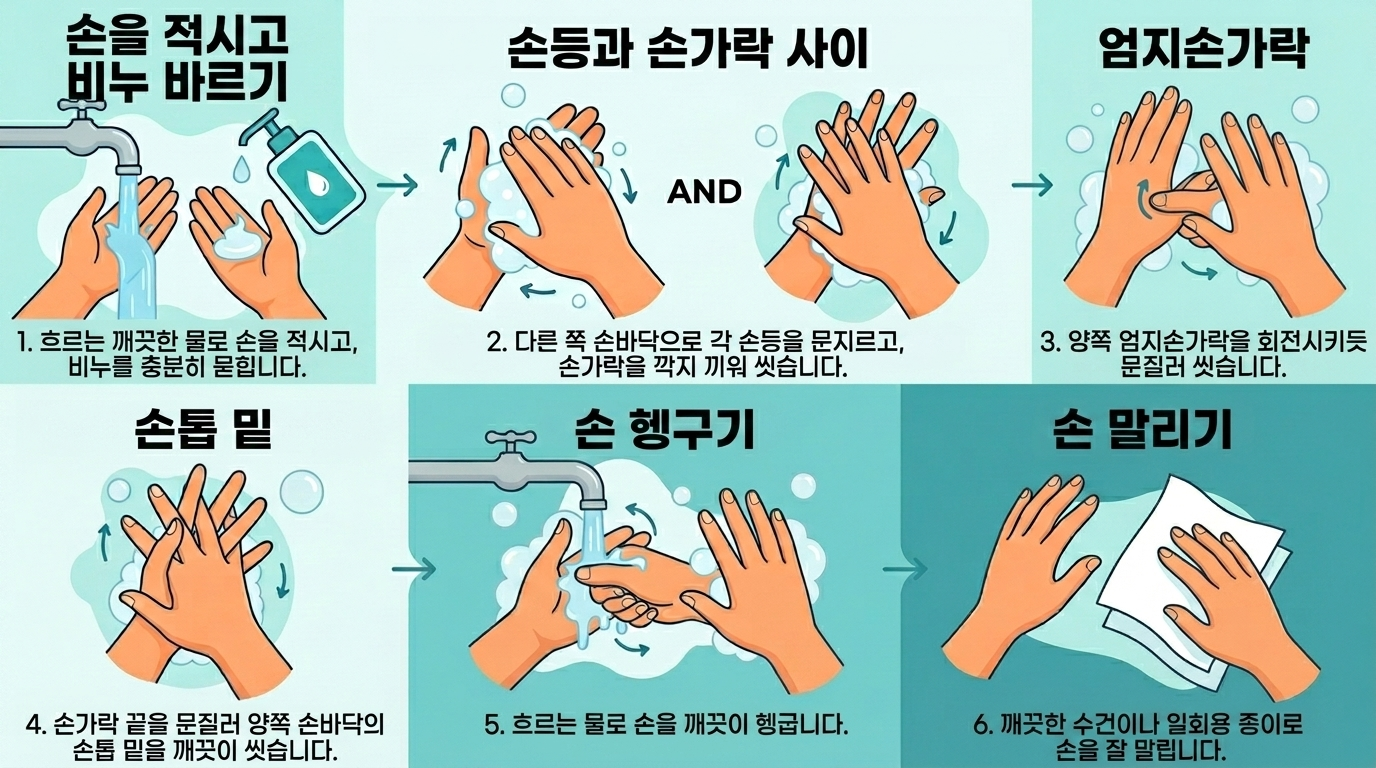 손을 적시고 비누 바르기

1. 흐르는 깨끗한 물로 손을 적시고, 비누를 충분히 묻힙니다.

손등과 손가락 사이

AND

2. 다른 쪽 손바닥으로 각 손등을 문지르고, 손가락을 깍지 끼워 씻습니다.

엄지손가락

3. 양쪽 엄지손가락을 회전시키듯 문질러 씻습니다.

손톱 밑

4. 손가락 끝을 문질러 양쪽 손바닥의 손톱 밑을 깨끗이 씻습니다.

손 헹구기

5. 흐르는 물로 손을 깨끗이 헹굽니다.

손 말리기

6. 깨끗한 수건이나 일회용 종이로 손을 잘 말립니다.