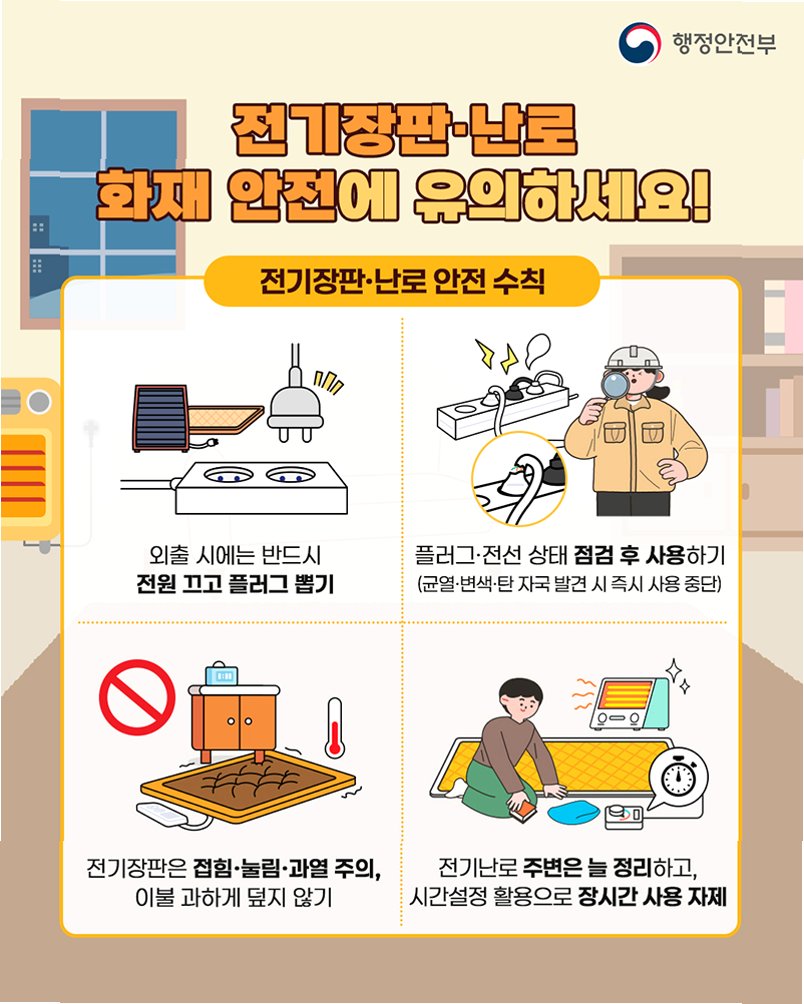 행정안전부

전기장판·난로
화재 안전에 유의하세요!

전기장판·난로 안전 수칙

외출 시에는 반드시
전원 끄고 플러그 뽑기

플러그·전선 상태 점검 후 사용하기
(균열·변색·탄 자국 발견 시 즉시 사용 중단)

전기장판은 접힘·눌림·과열 주의,
이불 과하게 덮지 않기

전기난로 주변은 늘 정리하고,
시간설정 활용으로 장시간 사용 자제