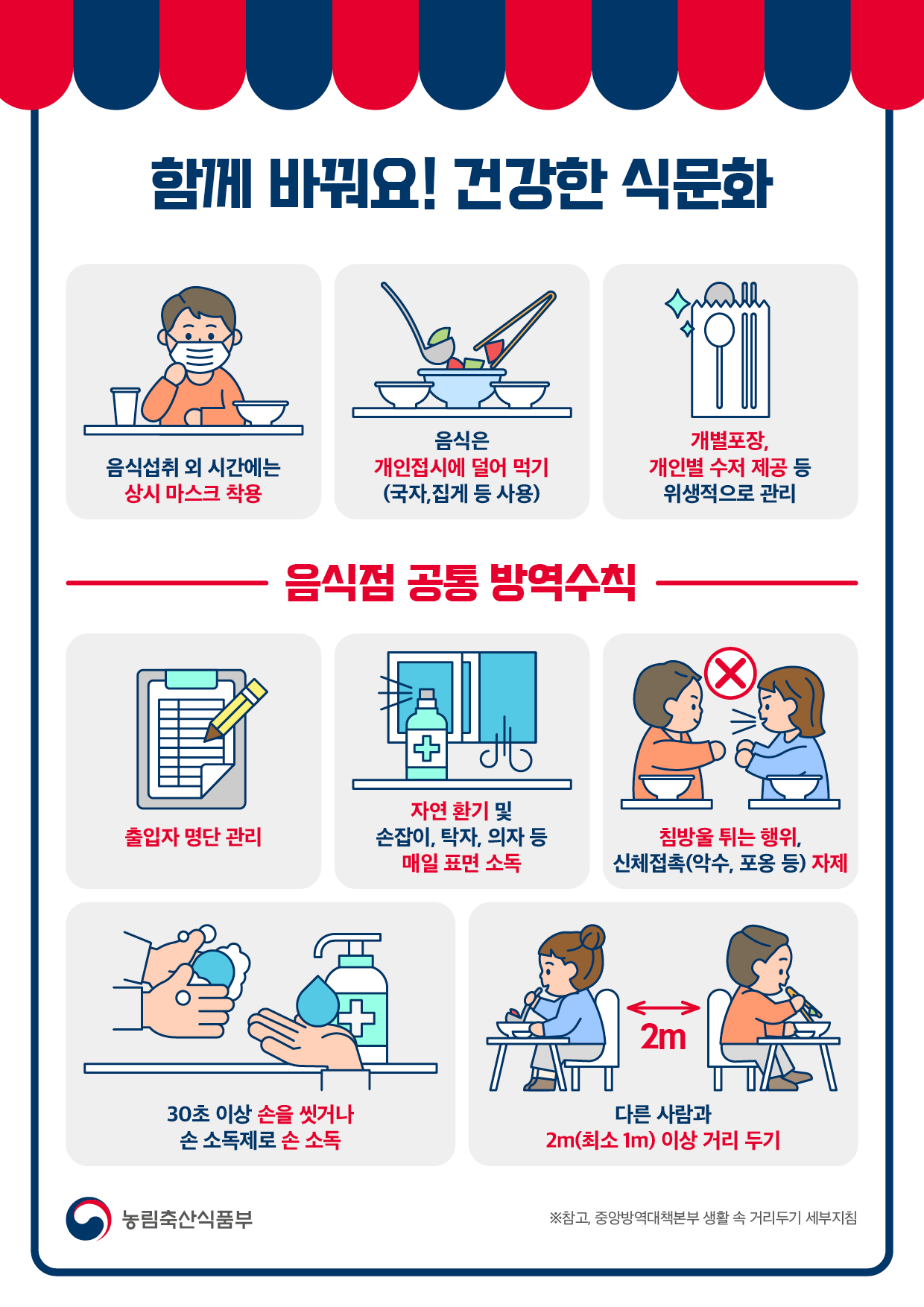 함께 바꿔요! 건강한 식문화

음식섭취 외 시간에는 상시 마스크 착용

음식은 개인접시에 덜어 먹기 (국자,집게 등 사용)

개별포장, 개인별 수저 제공 등 위생적으로 관리

음식점 공통 방역수칙

출입자 명단 관리

자연 환기 및 손잡이, 탁자, 의자 등 매일 표면 소독

침방울 튀는 행위, 신체접촉(악수, 포옹 등) 자제

30초 이상 손을 씻거나 손 소독제로 손 소독

2m

다른 사람과 2m(최소 1m) 이상 거리 두기

농림축산식품부

※참고, 중앙방역대책본부 생활 속 거리두기 세부지침