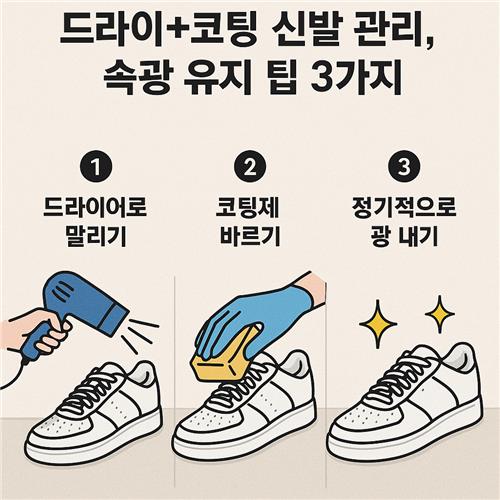 드라이+코팅 신발 관리, 속광 유지 팁 3가지

1
드라이어로 말리기

2
코팅제 바르기

3
정기적으로 광 내기