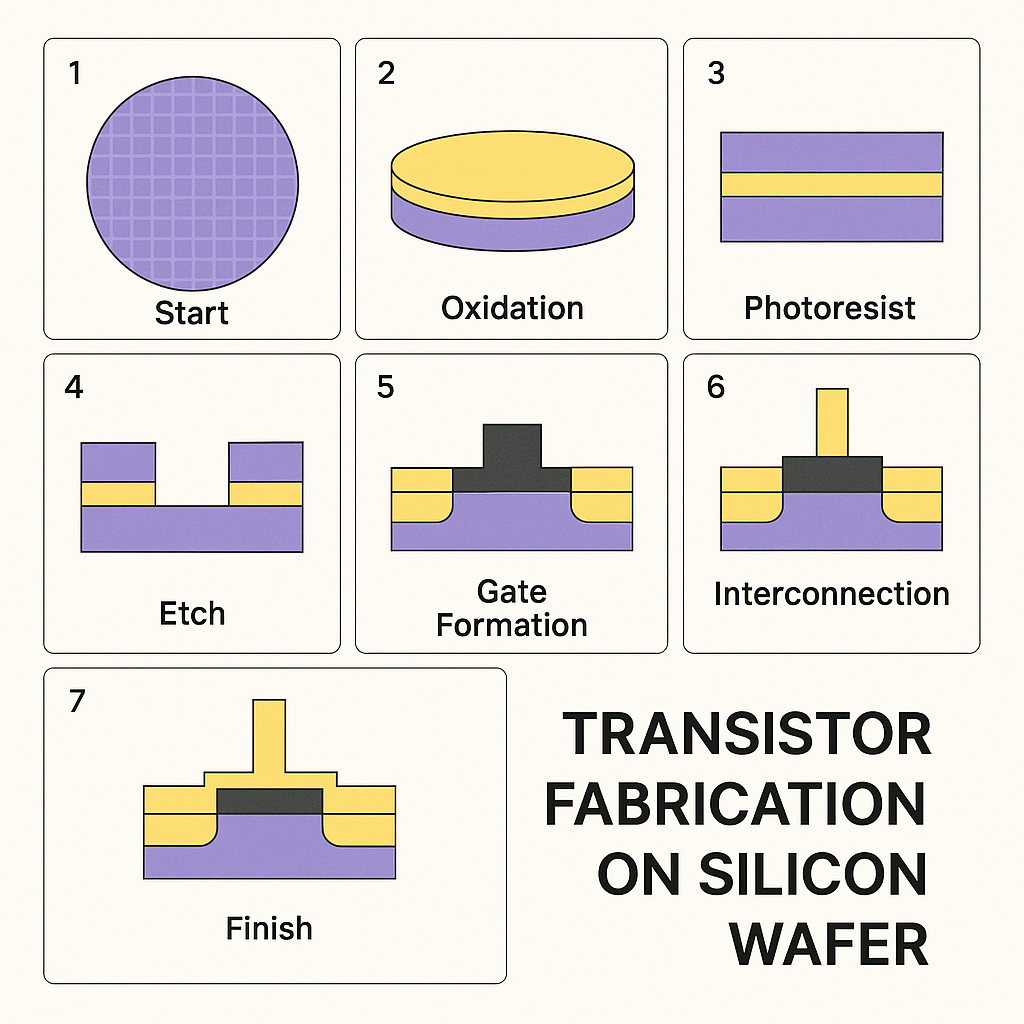 1
Start

2
Oxidation

3
Photoresist

4
Etch

5
Gate Formation

6
Interconnection

7
Finish

TRANSISTOR FABRICATION ON SILICON WAFER