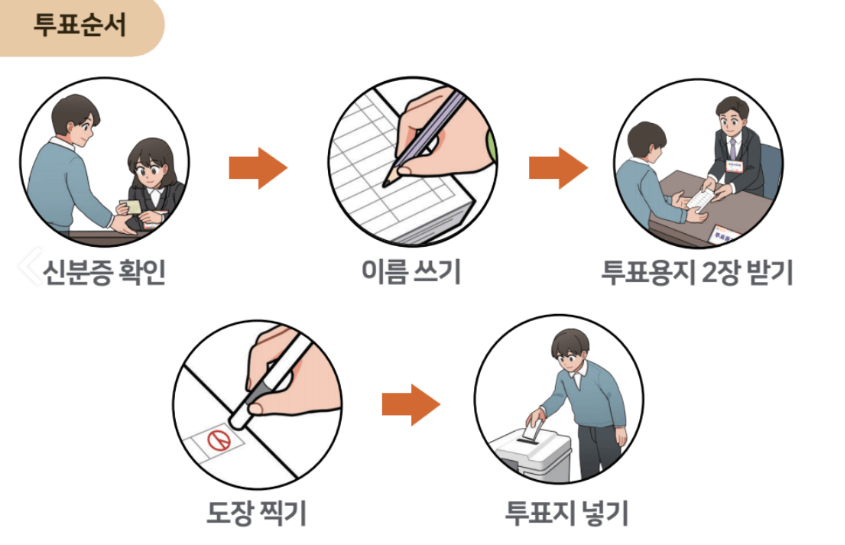 투표순서

신분증 확인

이름 쓰기

투표용지 2장 받기

도장 찍기

투표지 넣기