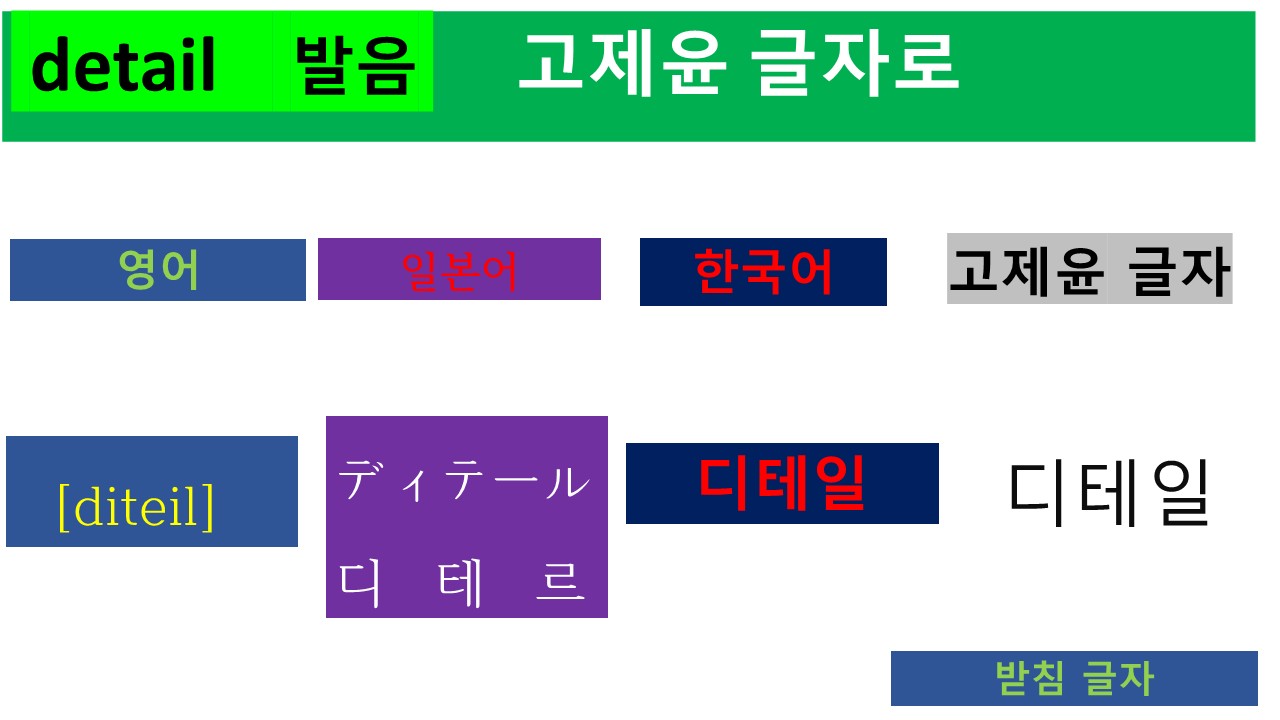 detail 발음 고제윤 글자로

영어

일본어

한국어

고제윤 글자

[diteil]

ディテール

디 테 르

디테일

디테일

받침 글자