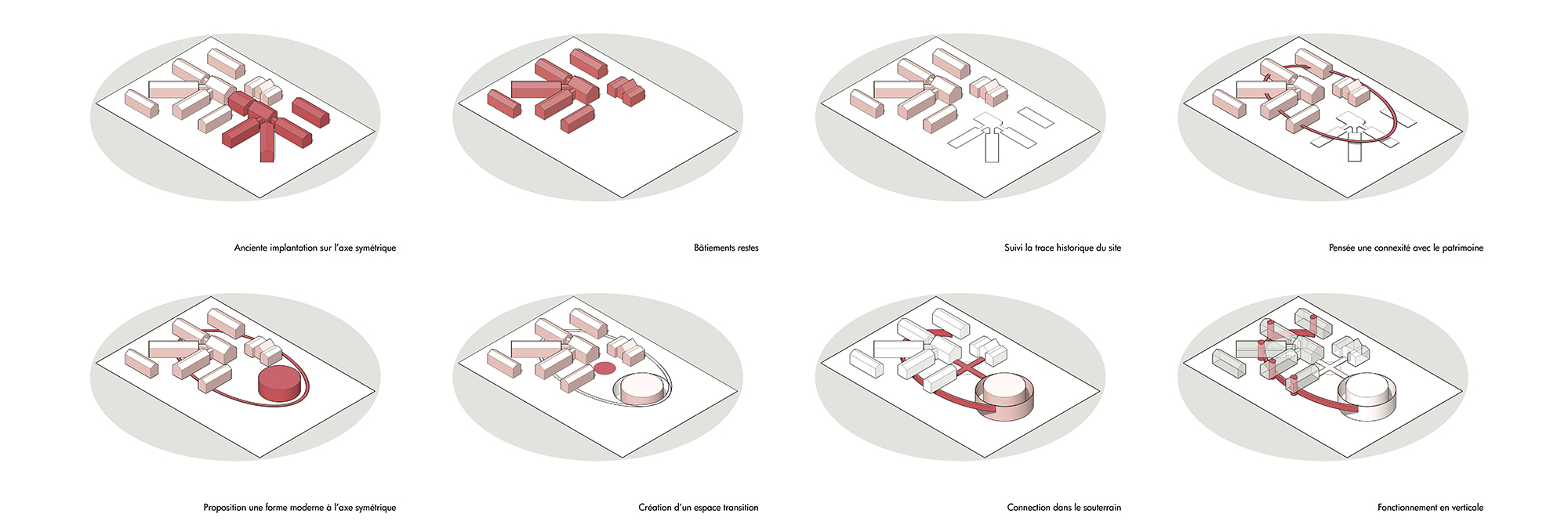 Anciente implantation sur l'axe symétrique

Bâtiements restes

Suivi la trace historique du site

Pensée une connexité avec le patrimoine

Proposition une forme moderne à l'axe symétrique

Création d'un espace transition

Connection dans le souterrain

Fonctionnement en verticale