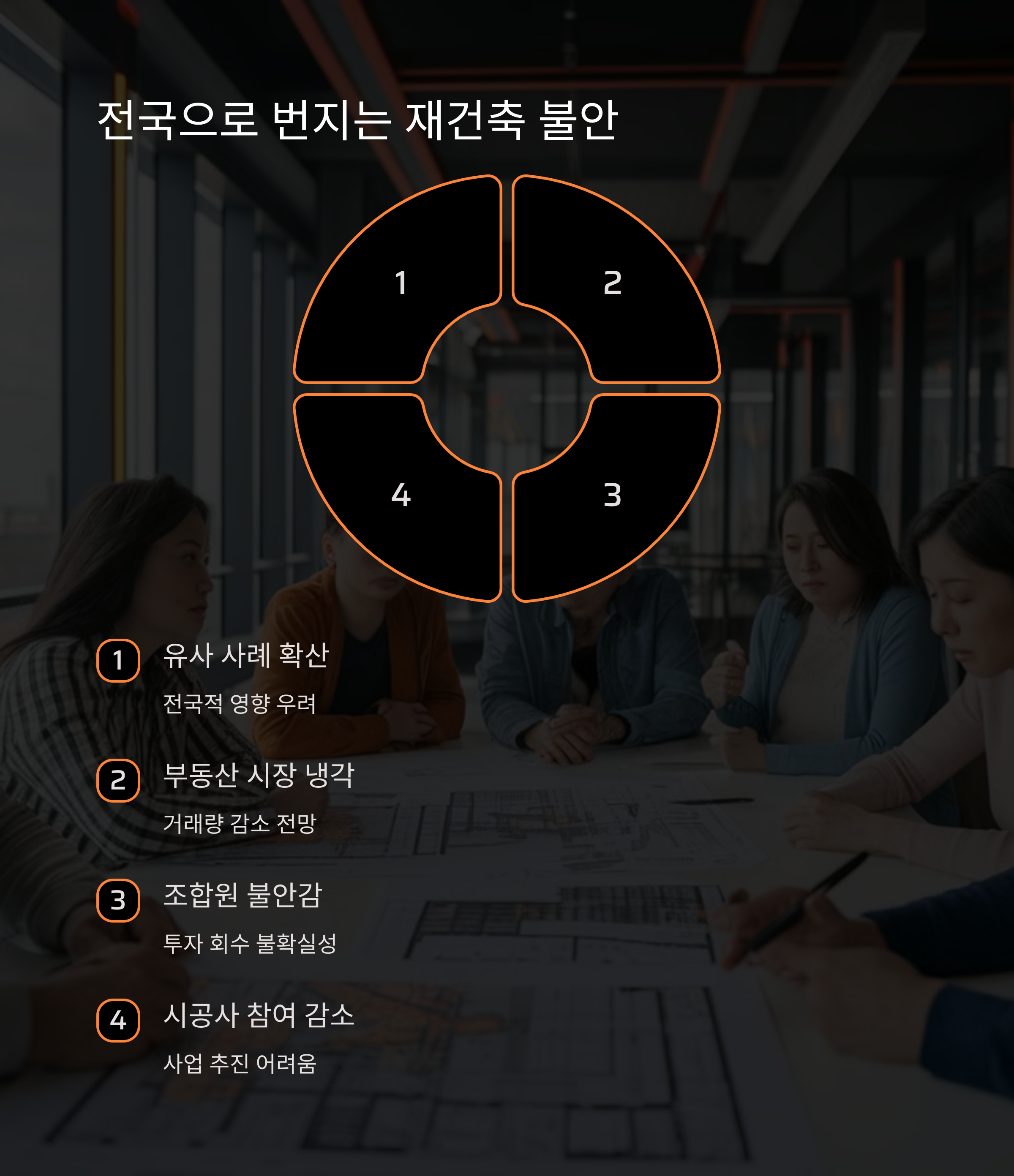 전국으로 번지는 재건축 불안

1

2

4

3

1 유사 사례 확산

전국적 영향 우려

2 부동산 시장 냉각

거래량 감소 전망

3 조합원 불안감

투자 회수 불확실성

4 시공사 참여 감소

사업 추진 어려움