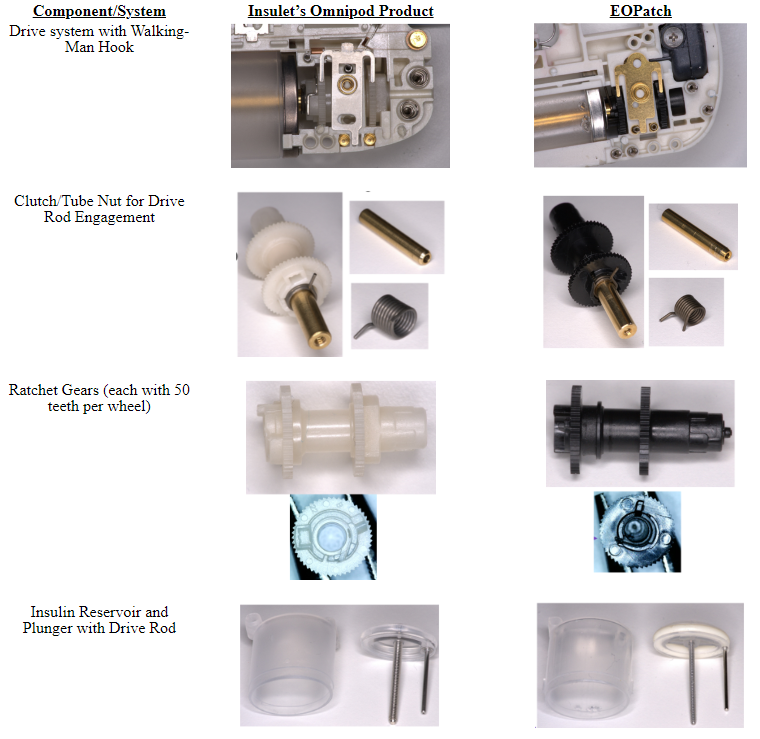 | Component/System | Insulet's Omnipod Product | EOPatch |
|---|---|---|
| Drive system with Walking-Man Hook | | |
| Clutch/Tube Nut for Drive Rod Engagement | | |
| Ratchet Gears (each with 50 teeth per wheel) | | |
| Insulin Reservoir and Plunger with Drive Rod | | |