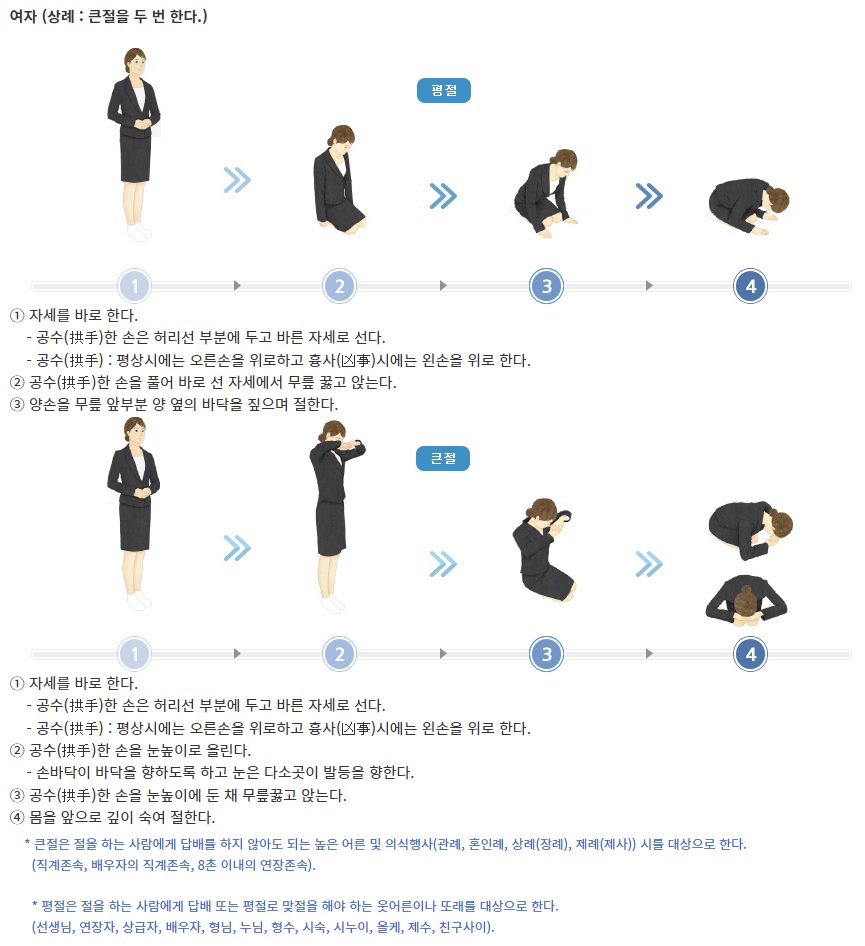 여자 (상례 : 큰절을 두 번 한다.)

평절

1 2 3 4

① 자세를 바로 한다.
- 공수(拱手)한 손은 허리선 부분에 두고 바른 자세로 선다.
- 공수(拱手) : 평상시에는 오른손을 위로하고 흉사(凶事)시에는 왼손을 위로 한다.
② 공수(拱手)한 손을 풀어 바로 선 자세에서 무릎 꿇고 앉는다.
③ 양손을 무릎 앞부분 양 옆의 바닥을 짚으며 절한다.

큰절

1 2 3 4

① 자세를 바로 한다.
- 공수(拱手)한 손은 허리선 부분에 두고 바른 자세로 선다.
- 공수(拱手) : 평상시에는 오른손을 위로하고 흉사(凶事)시에는 왼손을 위로 한다.
② 공수(拱手)한 손을 눈높이로 올린다.
- 손바닥이 바닥을 향하도록 하고 눈은 다소곳이 발등을 향한다.
③ 공수(拱手)한 손을 눈높이에 둔 채 무릎꿇고 앉는다.
④ 몸을 앞으로 깊이 숙여 절한다.

* 큰절은 절을 하는 사람에게 답배를 하지 않아도 되는 높은 어른 및 의식행사(관례, 혼인례, 상례(장례), 제례(제사)) 시를 대상으로 한다. (직계존속, 배우자의 직계존속, 8촌 이내의 연장존속).

* 평절은 절을 하는 사람에게 답배 또는 평절로 맞절을 해야 하는 웃어른이나 또래를 대상으로 한다. (선생님, 연장자, 상급자, 배우자, 형님, 누님, 형수, 시숙, 시누이, 올케, 제수, 친구사이).