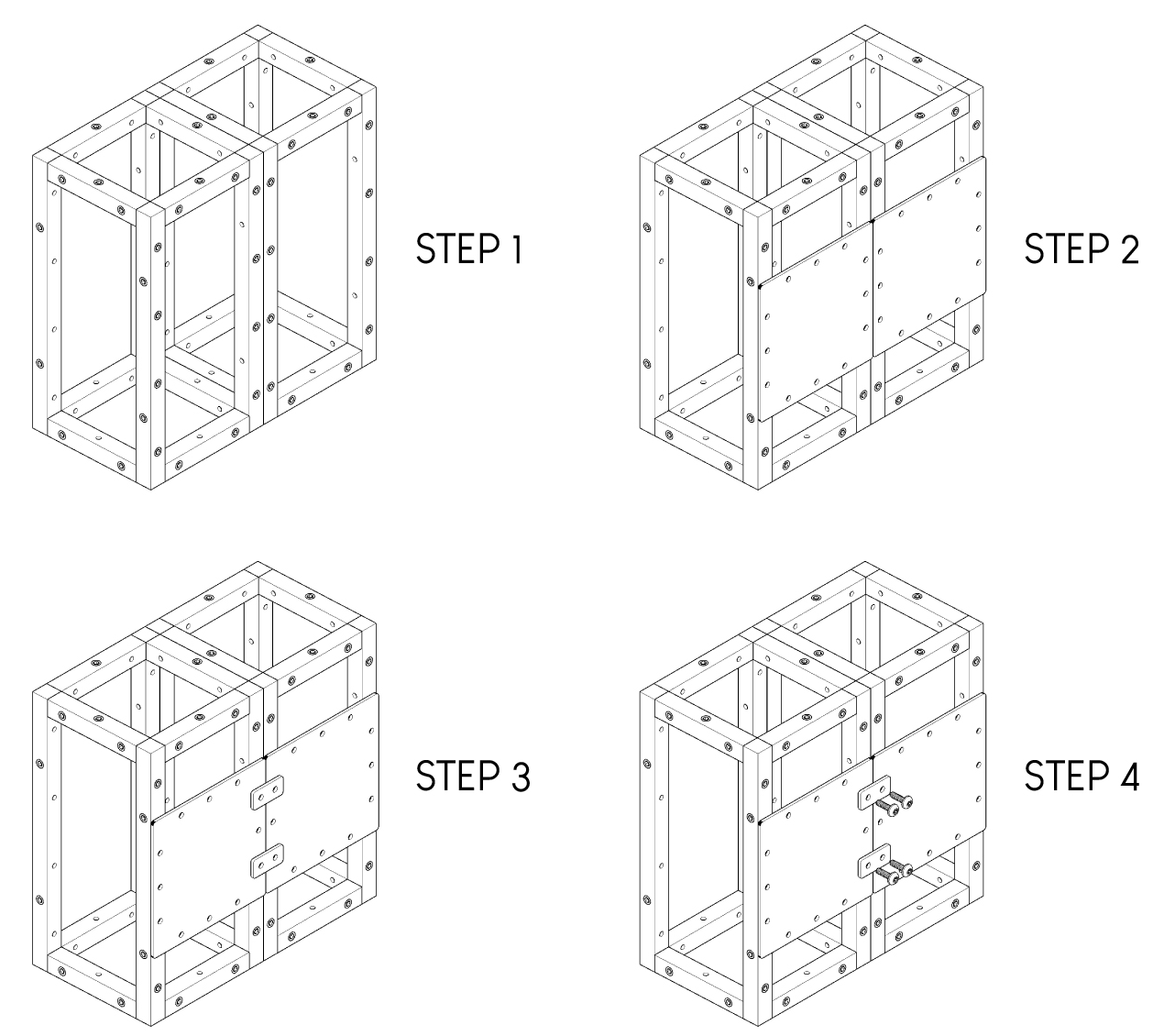 STEP 1

STEP 2

STEP 3

STEP 4