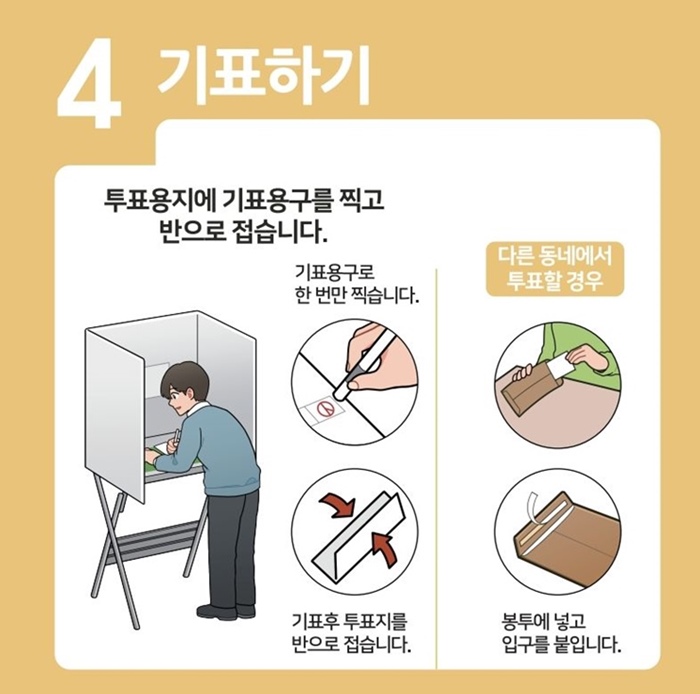 4 기표하기

투표용지에 기표용구를 찍고 반으로 접습니다.

기표용구로 한 번만 찍습니다.

기표후 투표지를 반으로 접습니다.

다른 동네에서 투표할 경우

봉투에 넣고 입구를 붙입니다.