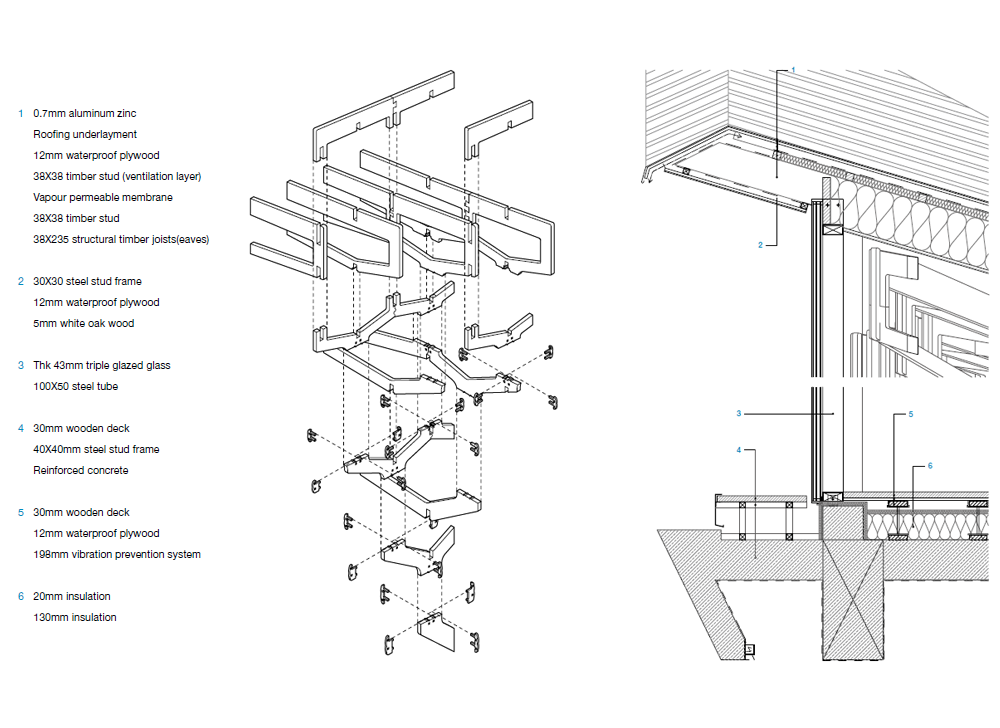 1 0.7mm aluminum zinc
Roofing underlayment
12mm waterproof plywood
38X38 timber stud (ventilation layer)
Vapour permeable membrane
38X38 timber stud
38X235 structural timber joists(eaves)

2 30X30 steel stud frame
12mm waterproof plywood
5mm white oak wood

3 Thk 43mm triple glazed glass
100X50 steel tube

4 30mm wooden deck
40X40mm steel stud frame
Reinforced concrete

5 30mm wooden deck
12mm waterproof plywood
198mm vibration prevention system

6 20mm insulation
130mm insulation

1

2

3

4

5

6