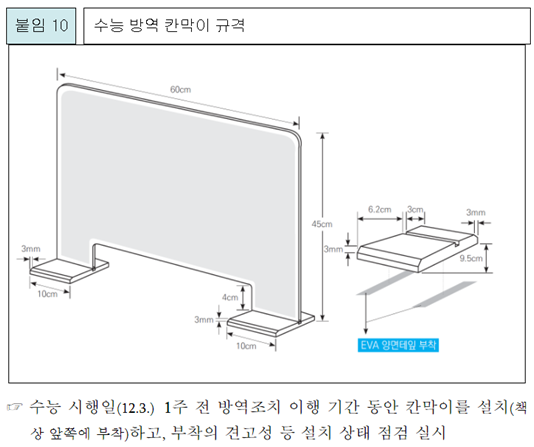 붙임 10

수능 방역 칸막이 규격

60cm

45cm

3mm

10cm

4cm

3mm

10cm

6.2cm

3cm

3mm

3mm

9.5cm

EVA 양면테잎 부착

☞ 수능 시행일(12.3.) 1주 전 방역조치 이행 기간 동안 칸막이를 설치(책상 앞쪽에 부착)하고, 부착의 견고성 등 설치 상태 점검 실시