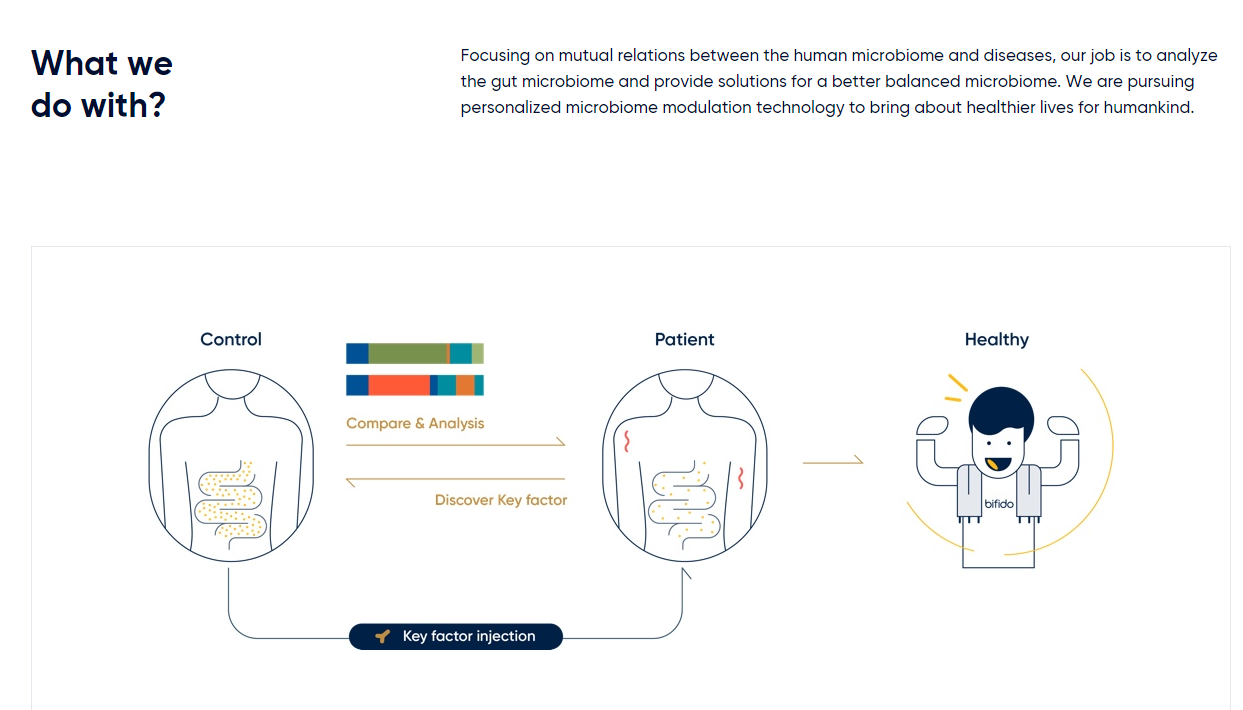 What we do with?

Focusing on mutual relations between the human microbiome and diseases, our job is to analyze the gut microbiome and provide solutions for a better balanced microbiome. We are pursuing personalized microbiome modulation technology to bring about healthier lives for humankind.

Control

Compare & Analysis

Discover Key factor

Patient

Healthy

bifido

Key factor injection